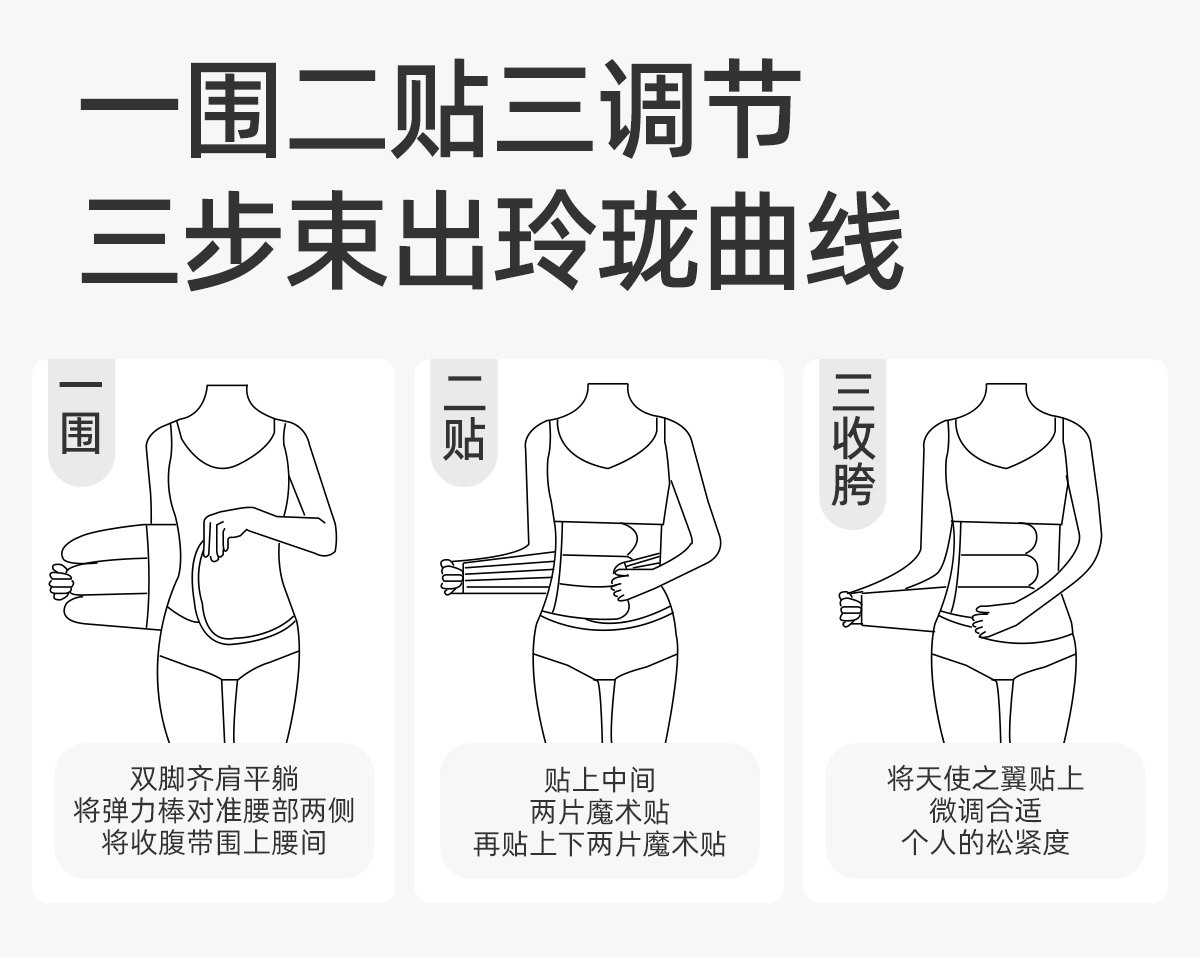 一围二贴三调节
三步束出玲珑曲线

一围

双脚齐肩平躺
将弹力棒对准腰部两侧
将收腹带围上腰间

二贴

贴上中间
两片魔术贴
再贴上下两片魔术贴

三收胯

将天使之翼贴上
微调合适
个人的松紧度