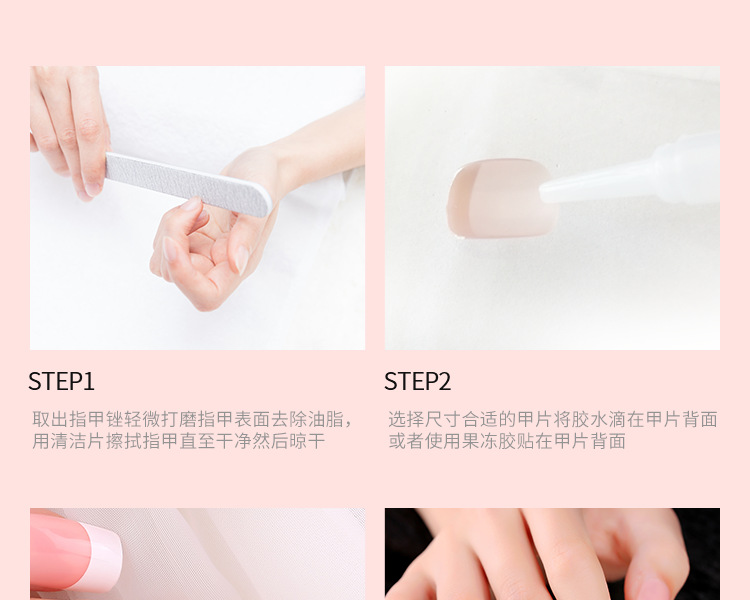 STEP1

取出指甲锉轻微打磨指甲表面去除油脂，用清洁片擦拭指甲直至干净然后晾干

STEP2

选择尺寸合适的甲片将胶水滴在甲片背面或者使用果冻胶贴在甲片背面