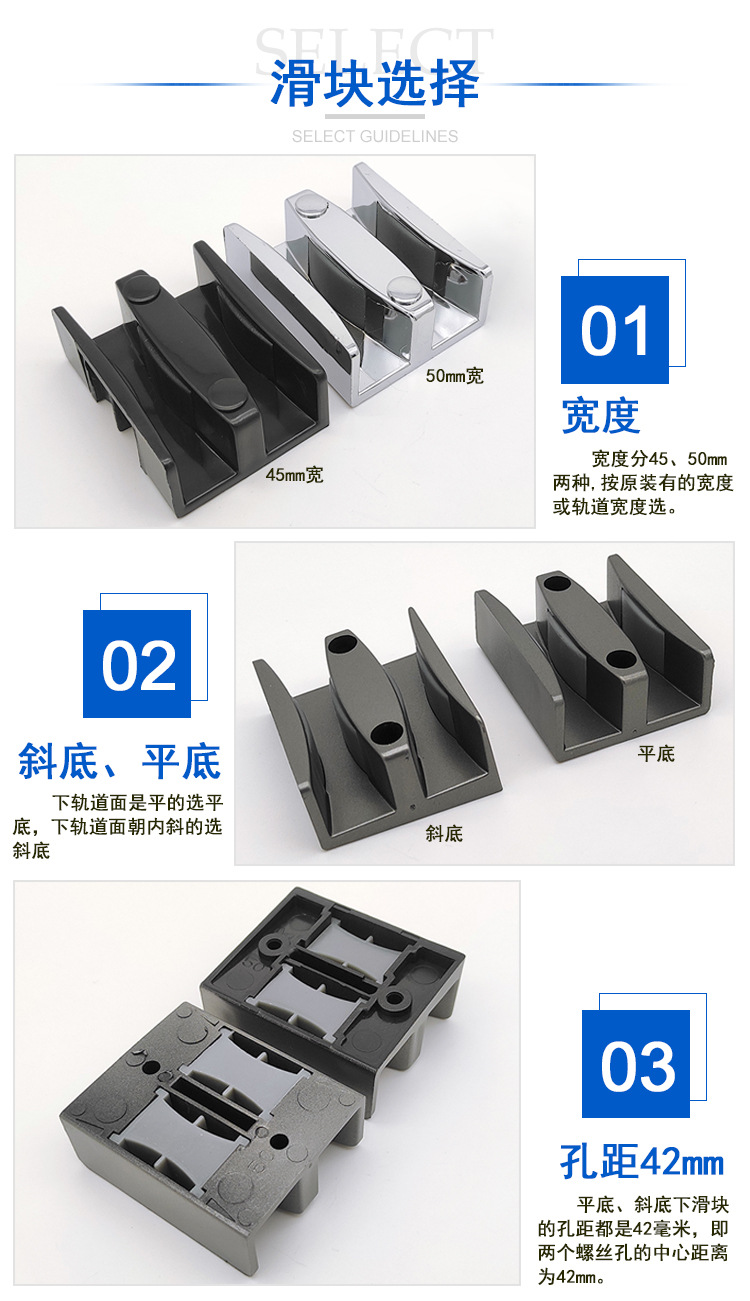 SELECT
滑块选择
SELECT GUIDELINES

50mm宽
45mm宽

01
宽度
宽度分45、50mm两种,按原装有的宽度或轨道宽度选。

02
斜底、平底
下轨道面是平的选平底，下轨道面朝内斜的选斜底

斜底
平底

03
孔距42mm
平底、斜底下滑块的孔距都是42毫米，即两个螺丝孔的中心距离为42mm。