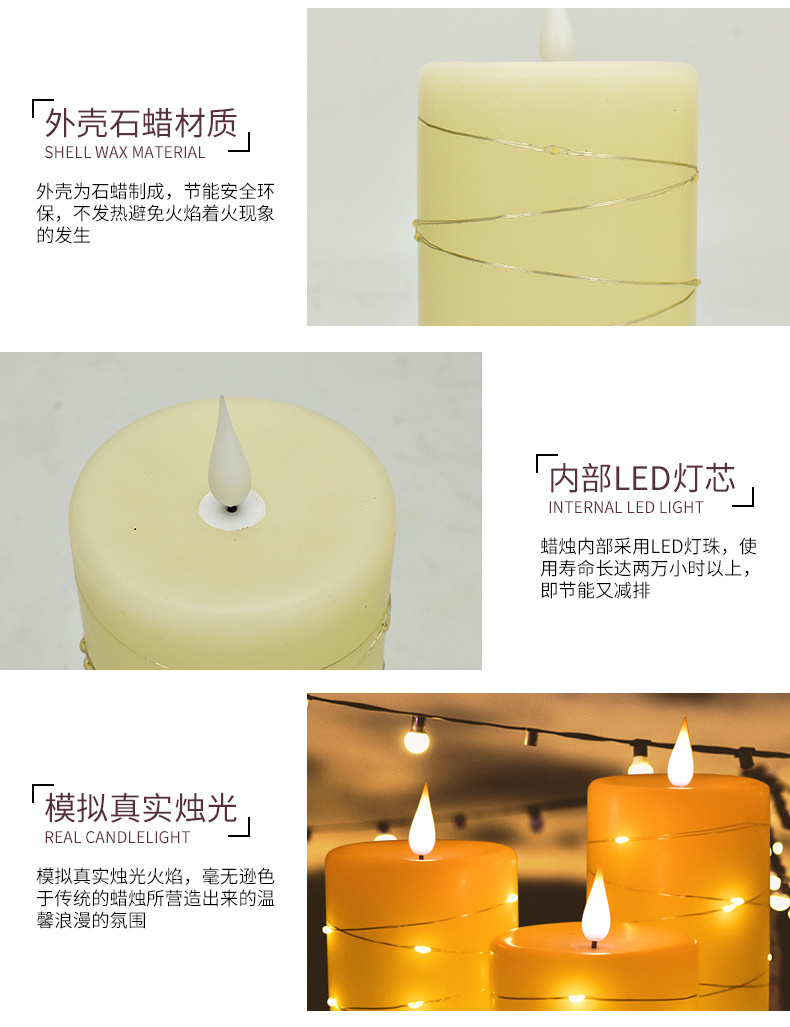 外壳石蜡材质
SHELL WAX MATERIAL

外壳为石蜡制成，节能安全环保，不发热避免火焰着火现象的发生

内部LED灯芯
INTERNAL LED LIGHT

蜡烛内部采用LED灯珠，使用寿命长达两万小时以上，即节能又减排

模拟真实烛光
REAL CANDLELIGHT

模拟真实烛光火焰，毫无逊色于传统的蜡烛所营造出来的温馨浪漫的氛围