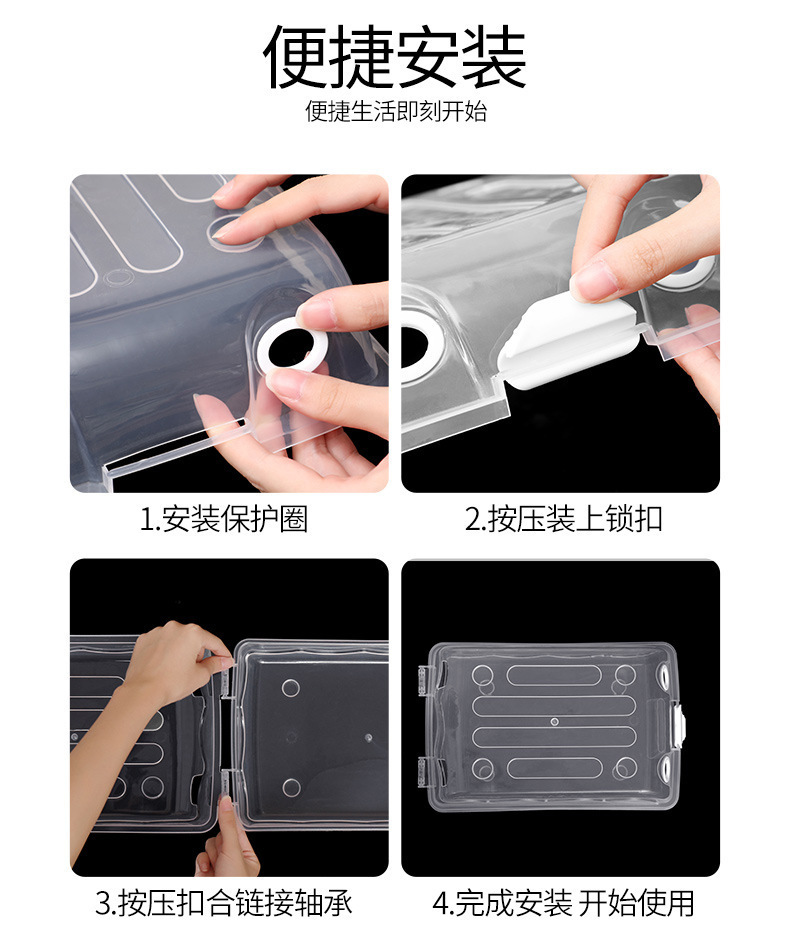 便捷安装
便捷生活即刻开始

1.安装保护圈

2.按压装上锁扣

3.按压扣合链接轴承

4.完成安装 开始使用