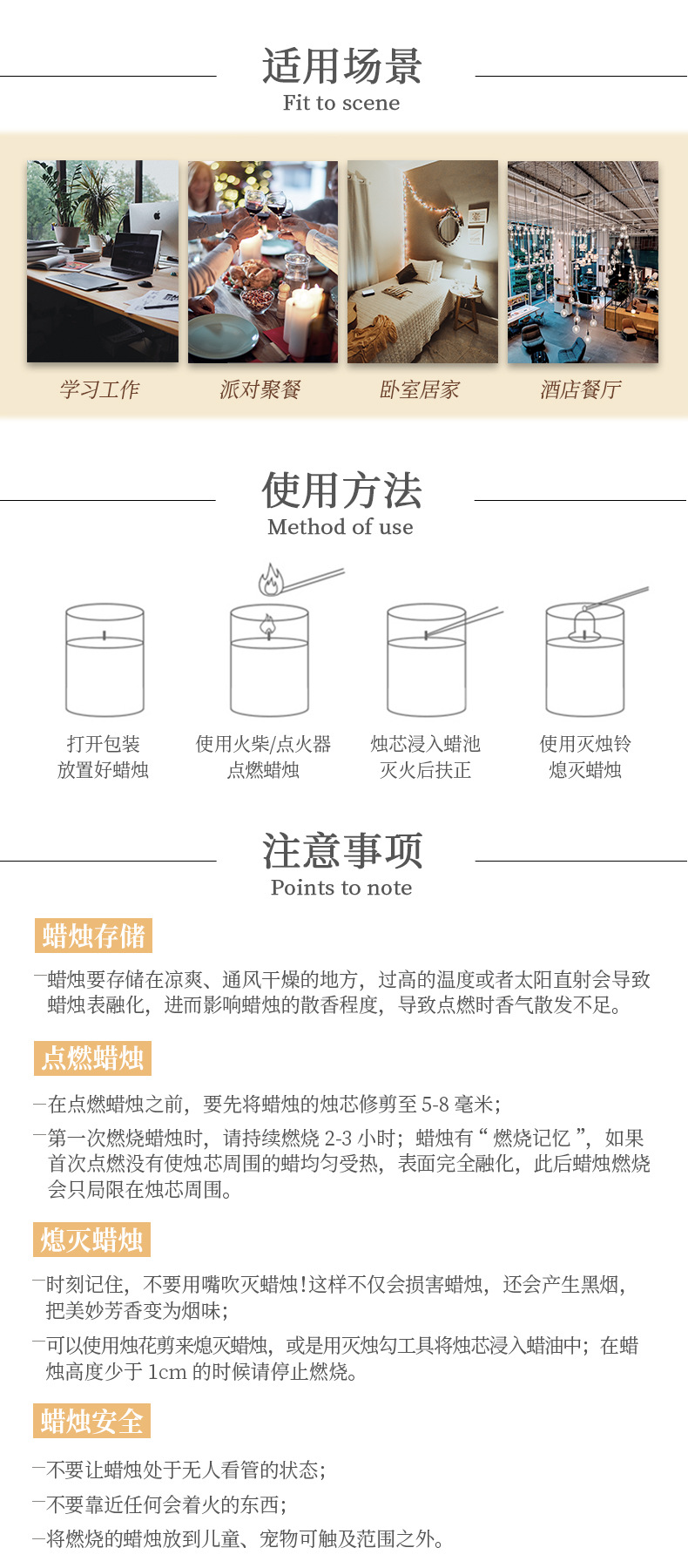 适用场景
Fit to scene

学习工作
派对聚餐
卧室居家
酒店餐厅

使用方法
Method of use

打开包装
放置好蜡烛

使用火柴/点火器
点燃蜡烛

烛芯浸入蜡池
灭火后扶正

使用灭烛铃
熄灭蜡烛

注意事项
Points to note

蜡烛存储

—蜡烛要存储在凉爽、通风干燥的地方，过高的温度或者太阳直射会导致蜡烛表融化，进而影响蜡烛的散香程度，导致点燃时香气散发不足。

点燃蜡烛

—在点燃蜡烛之前，要先将蜡烛的烛芯修剪至 5-8 毫米；

—第一次燃烧蜡烛时，请持续燃烧 2-3 小时；蜡烛有“ 燃烧记忆 ”，如果首次点燃没有使烛芯周围的蜡均匀受热，表面完全融化，此后蜡烛燃烧会只局限在烛芯周围。

熄灭蜡烛

—时刻记住，不要用嘴吹灭蜡烛！这样不仅会损害蜡烛，还会产生黑烟，把美妙芳香变为烟味；

—可以使用烛花剪来熄灭蜡烛，或是用灭烛勾工具将烛芯浸入蜡油中；在蜡烛高度少于 1cm 的时候请停止燃烧。

蜡烛安全

—不要让蜡烛处于无人看管的状态；

—不要靠近任何会着火的东西；

—将燃烧的蜡烛放到儿童、宠物可触及范围之外。