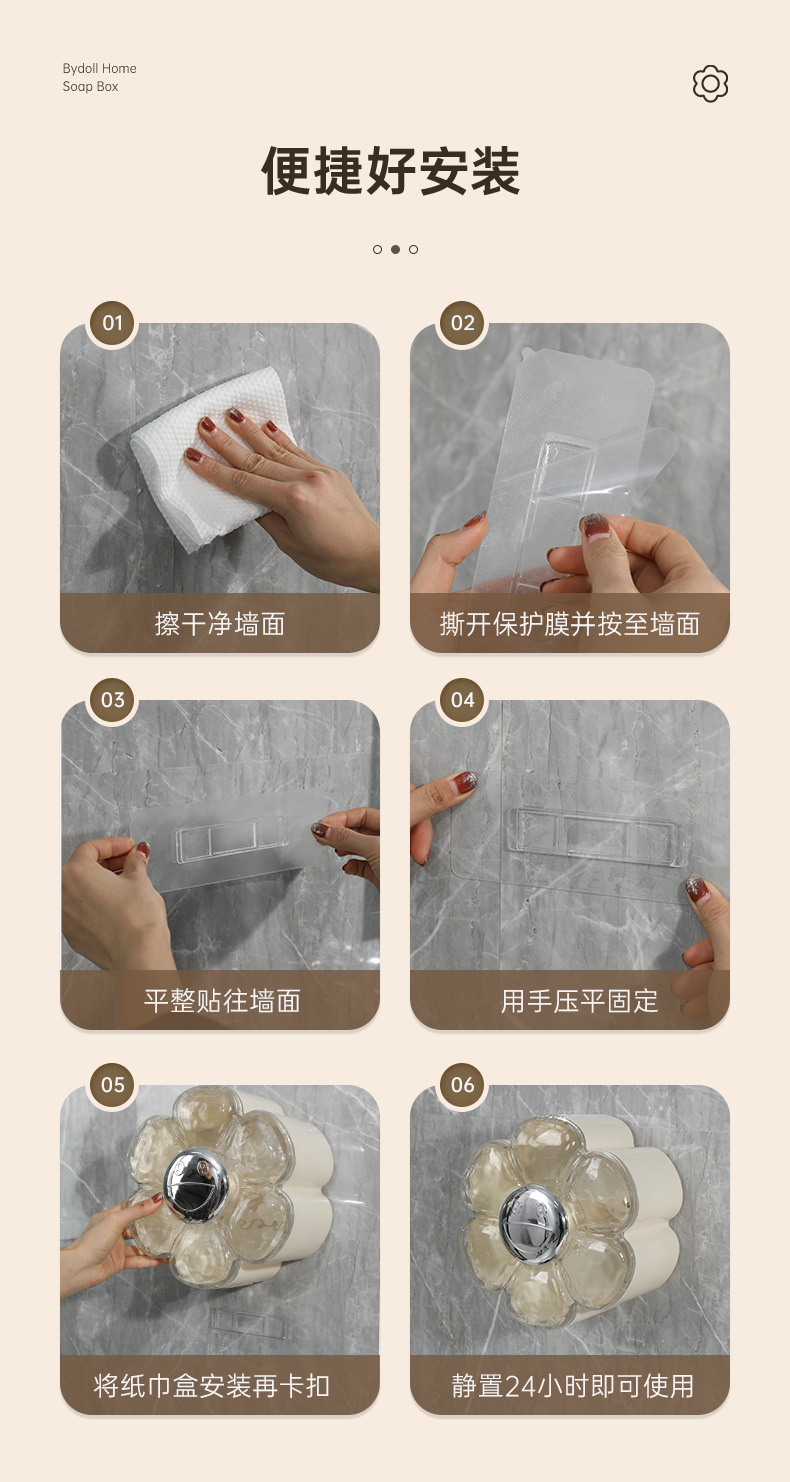 Bydoll Home
Soap Box

便捷好安装

01
擦干净墙面

02
撕开保护膜并按至墙面

03
平整贴往墙面

04
用手压平固定

05
将纸巾盒安装再卡扣

06
静置24小时即可使用