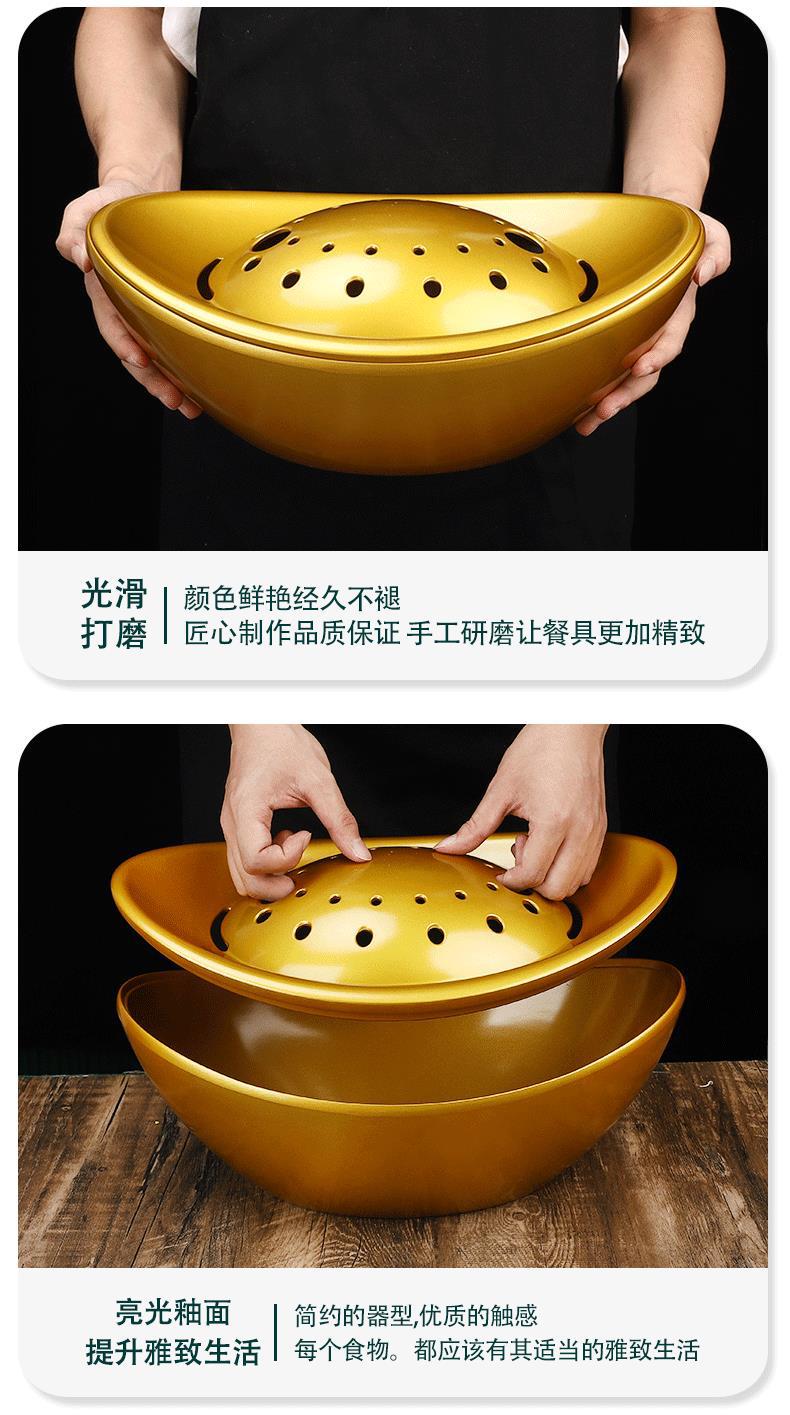 光滑
打磨

颜色鲜艳经久不褪
匠心制作品质保证 手工研磨让餐具更加精致

亮光釉面
提升雅致生活

简约的器型,优质的触感
每个食物。都应该有其适当的雅致生活