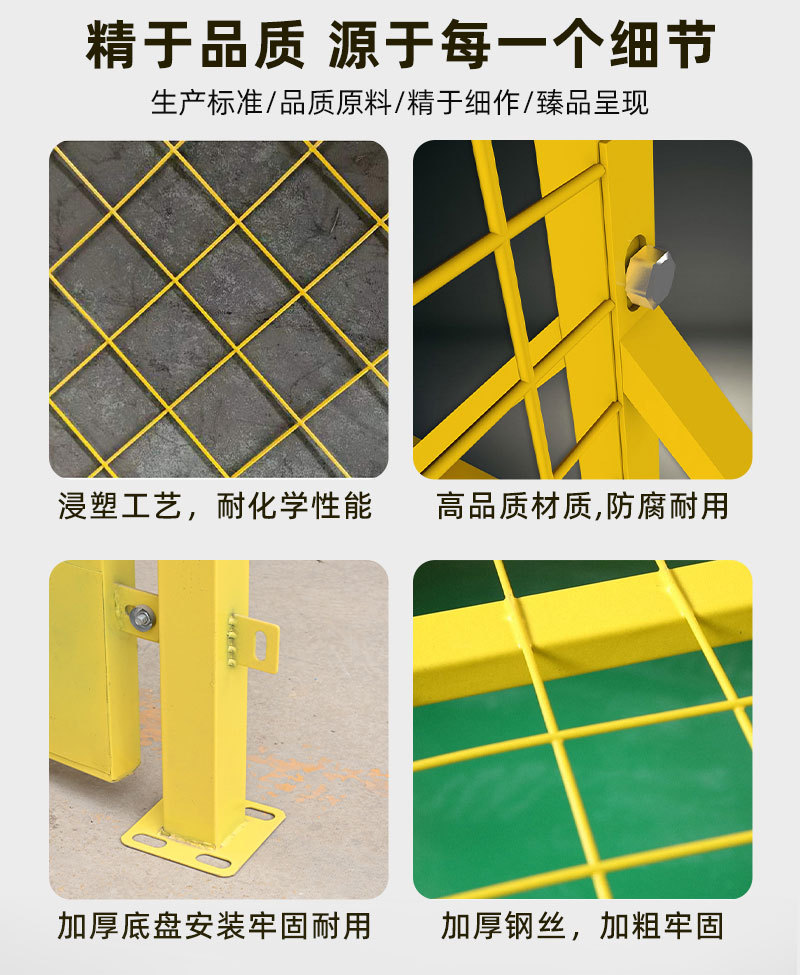 精于品质 源于每一个细节

生产标准/品质原料/精于细作/臻品呈现

浸塑工艺，耐化学性能

高品质材质,防腐耐用

加厚底盘安装牢固耐用

加厚钢丝，加粗牢固