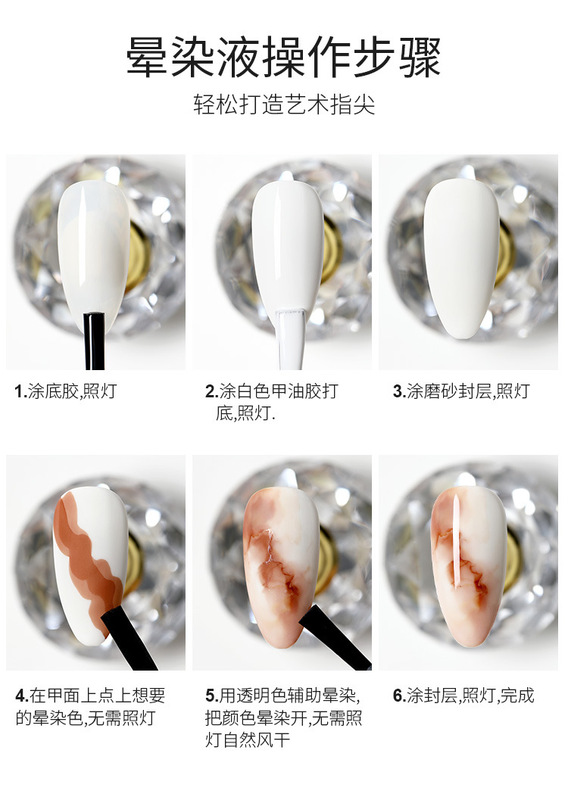 晕染液操作步骤

轻松打造艺术指尖

1.涂底胶,照灯

2.涂白色甲油胶打底,照灯.

3.涂磨砂封层,照灯

4.在甲面上点上想要的晕染色,无需照灯

5.用透明色辅助晕染,把颜色晕染开,无需照灯自然风干

6.涂封层,照灯,完成