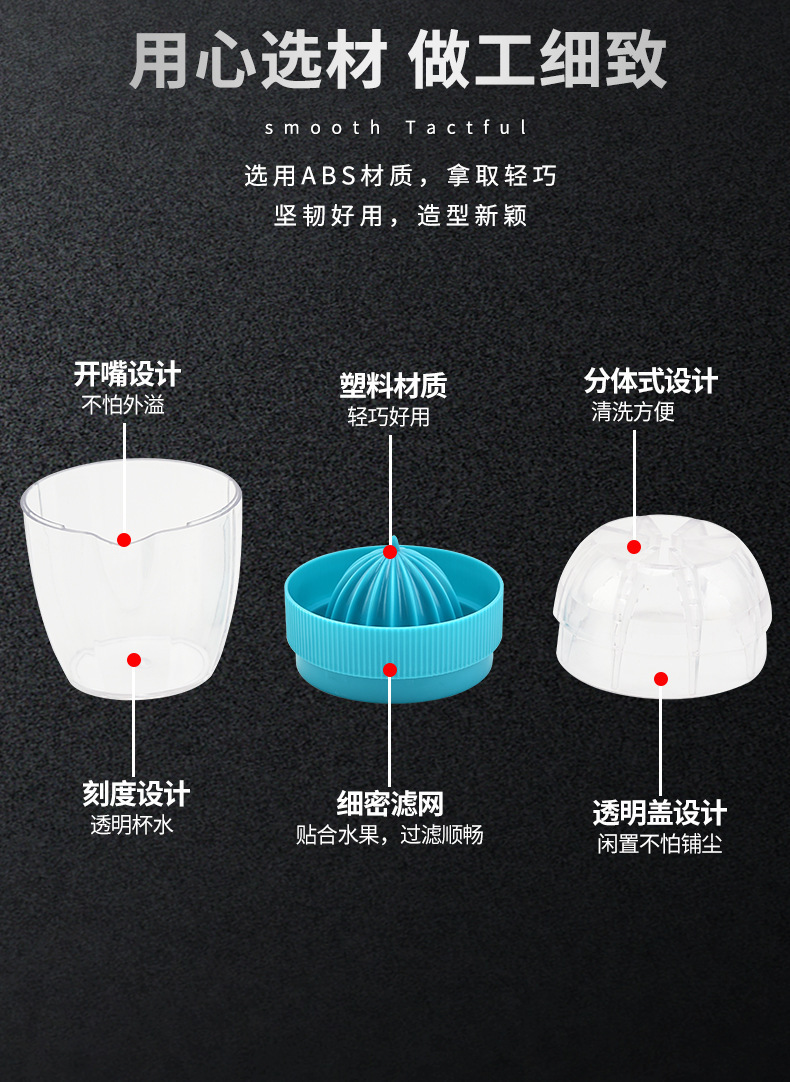 用心选材 做工细致

smooth Tactful

选用ABS材质，拿取轻巧
坚韧好用，造型新颖

开嘴设计
不怕外溢

塑料材质
轻巧好用

分体式设计
清洗方便

刻度设计
透明杯水

细密滤网
贴合水果，过滤顺畅

透明盖设计
闲置不怕铺尘