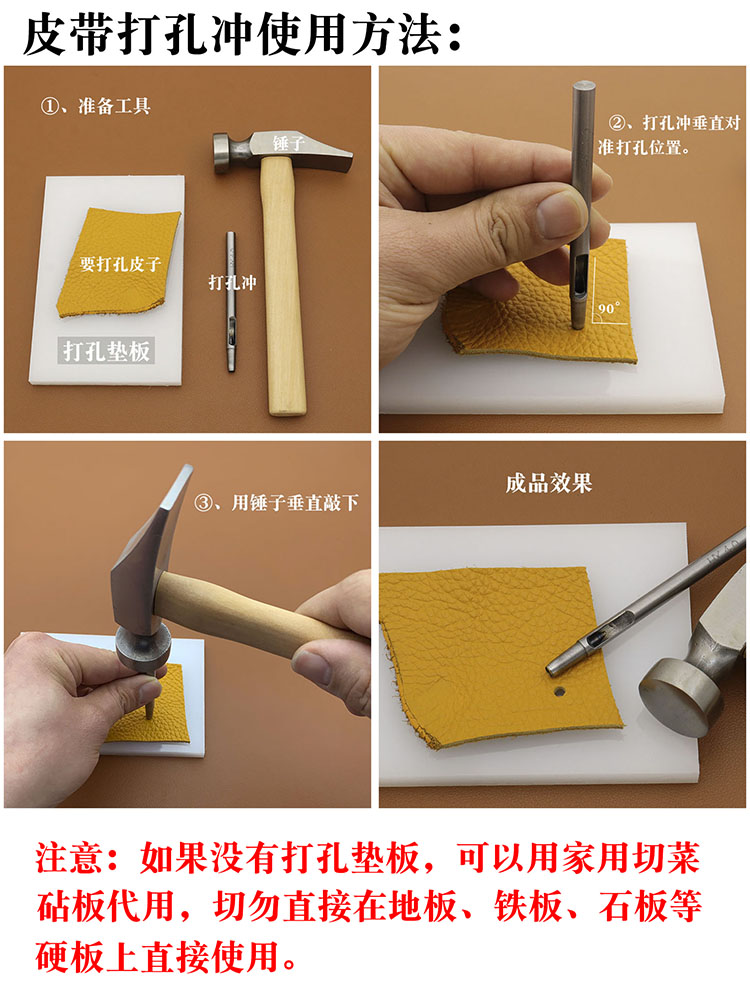 皮带打孔冲使用方法：

①、准备工具

锤子

要打孔皮子

打孔冲

打孔垫板

②、打孔冲垂直对准打孔位置。

90°

③、用锤子垂直敲下

成品效果

注意：如果没有打孔垫板，可以用家用切菜砧板代用，切勿直接在地板、铁板、石板等硬板上直接使用。