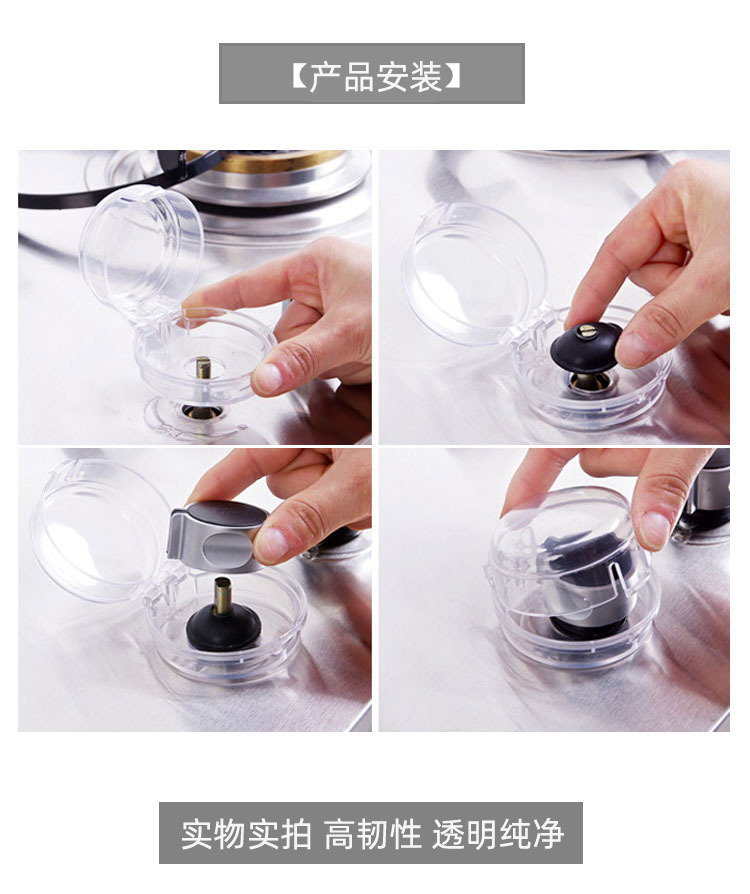 【产品安装】

实物实拍 高韧性 透明纯净