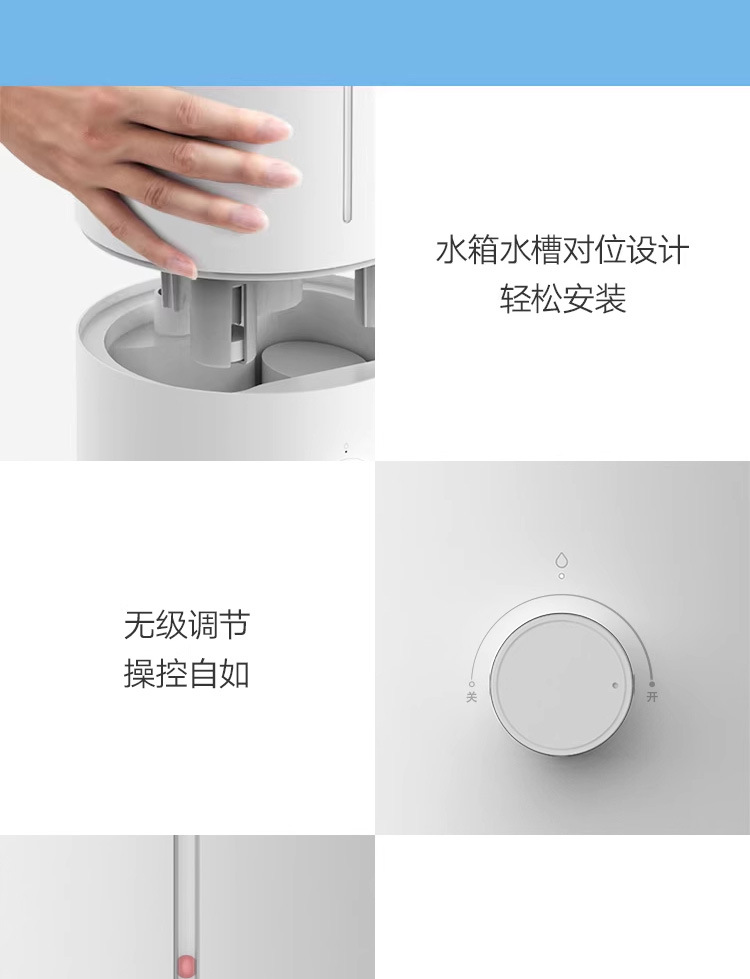 水箱水槽对位设计
轻松安装

无级调节
操控自如

关
开