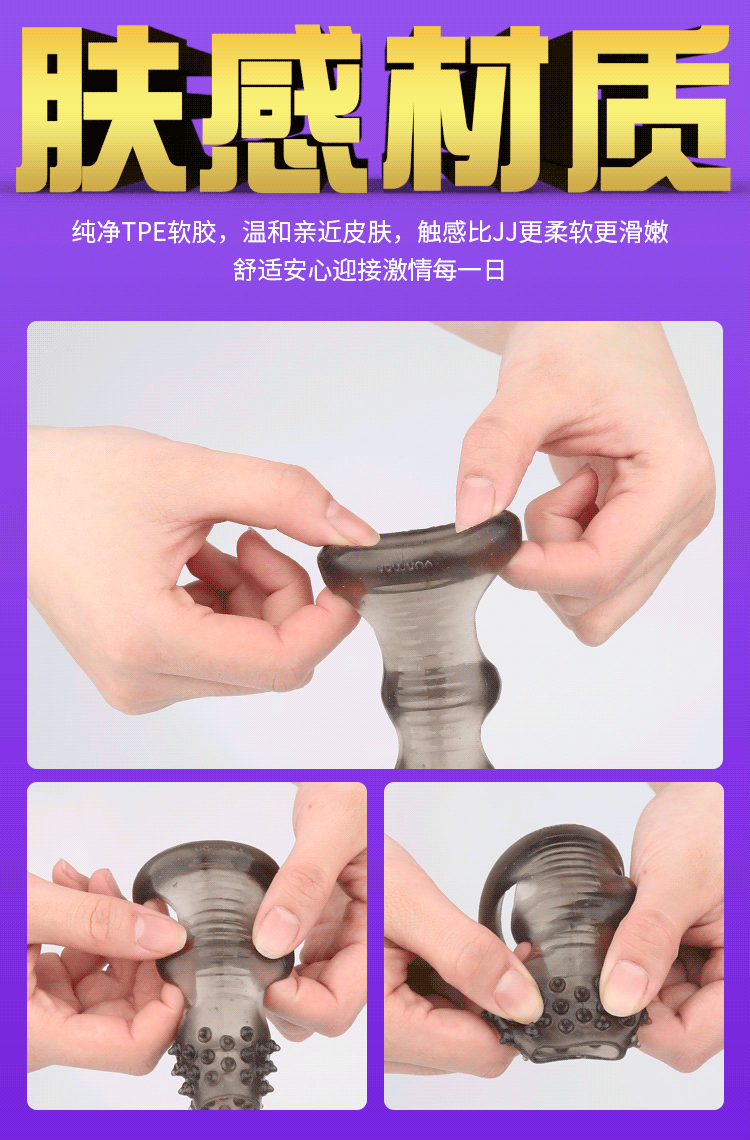 肤感材质

纯净TPE软胶，温和亲近皮肤，触感比JJ更柔软更滑嫩
舒适安心迎接激情每一日