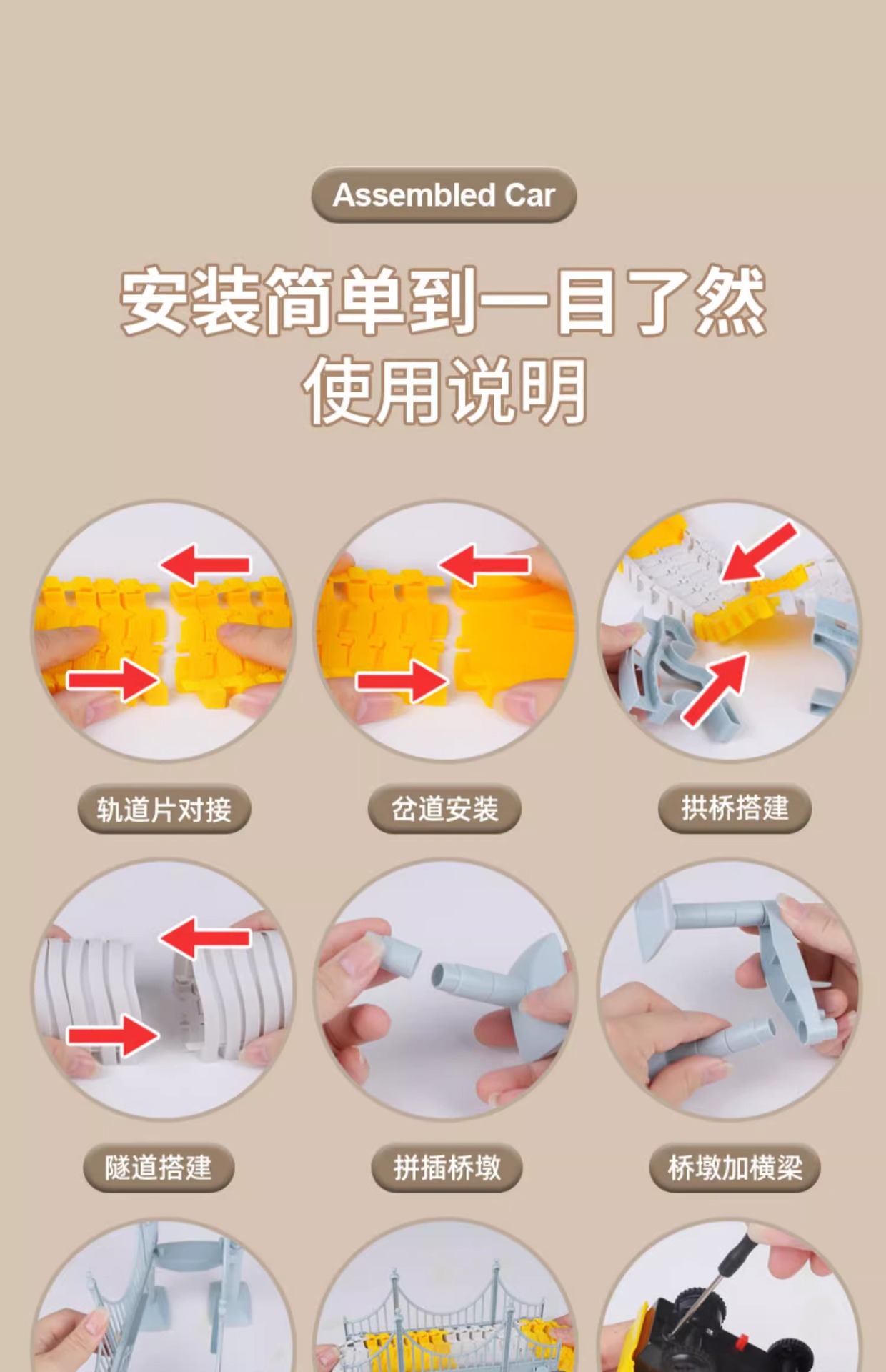 Assembled Car

安装简单到一目了然
使用说明

轨道片对接

岔道安装

拱桥搭建

隧道搭建

拼插桥墩

桥墩加横梁