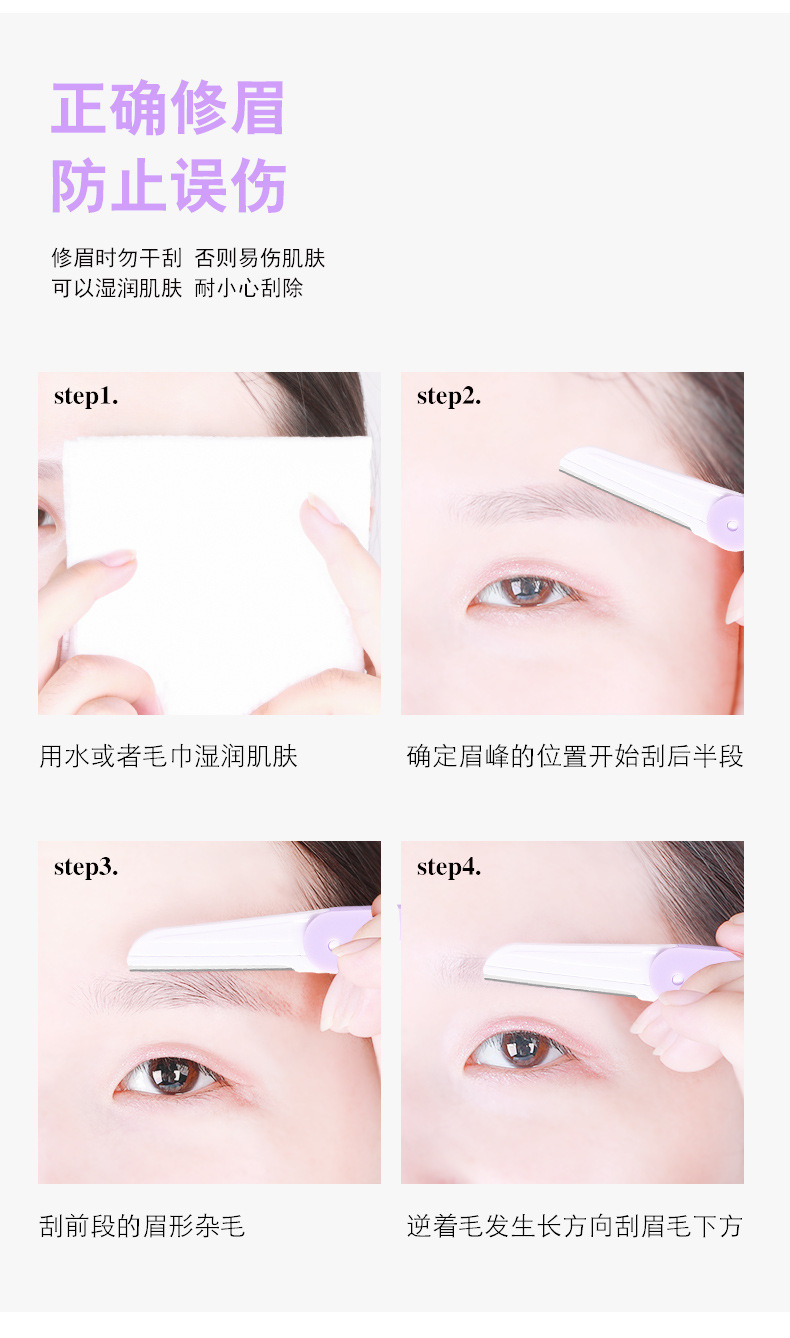 正确修眉
防止误伤

修眉时勿干刮 否则易伤肌肤
可以湿润肌肤 耐小心刮除

step1.

用水或者毛巾湿润肌肤

step2.

确定眉峰的位置开始刮后半段

step3.

刮前段的眉形杂毛

step4.

逆着毛发生长方向刮眉毛下方