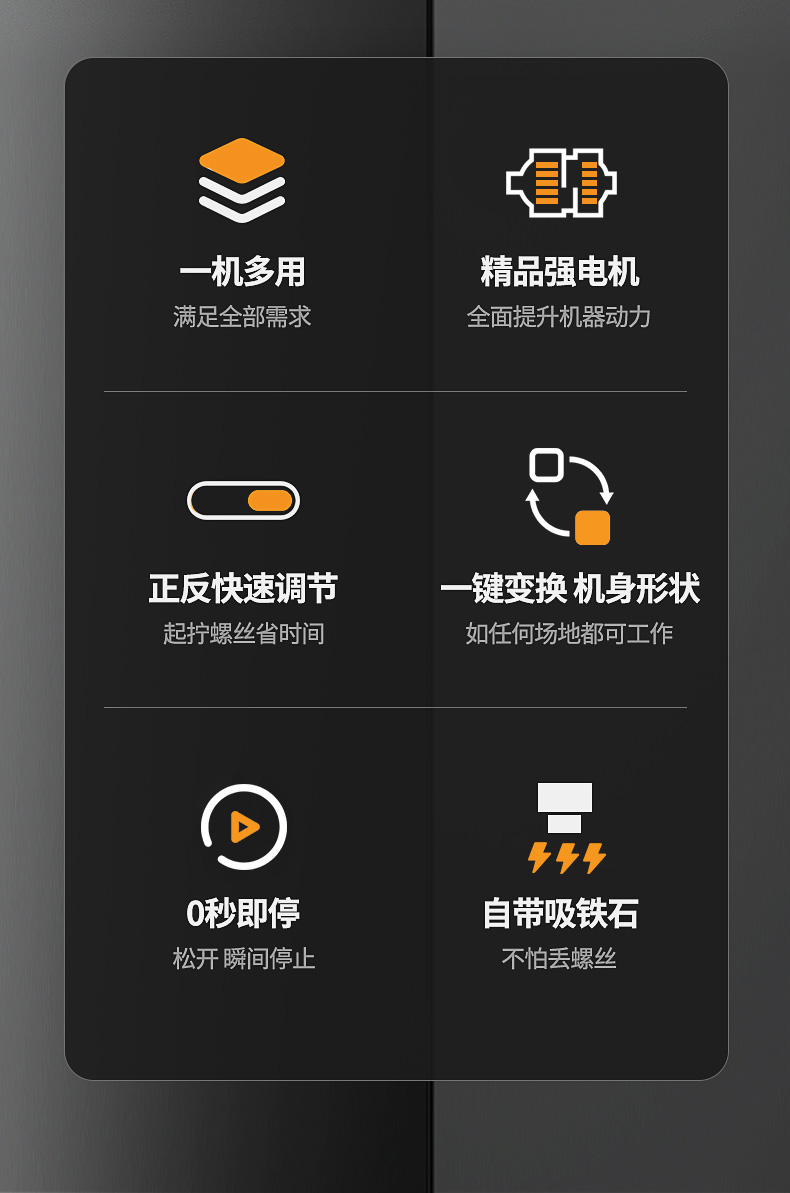 一机多用
满足全部需求

精品强电机
全面提升机器动力

正反快速调节
起拧螺丝省时间

一键变换 机身形状
如任何场地都可工作

0秒即停
松开 瞬间停止

自带吸铁石
不怕丢螺丝