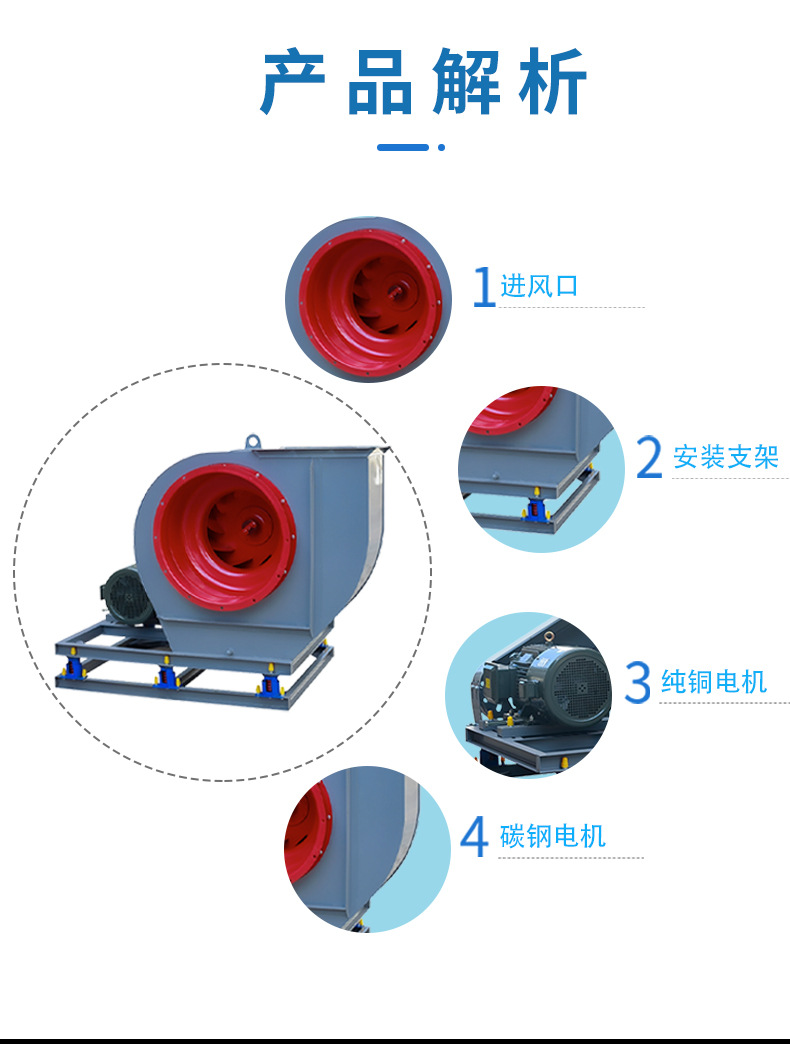 产品解析

1 进风口

2 安装支架

3 纯铜电机

4 碳钢电机