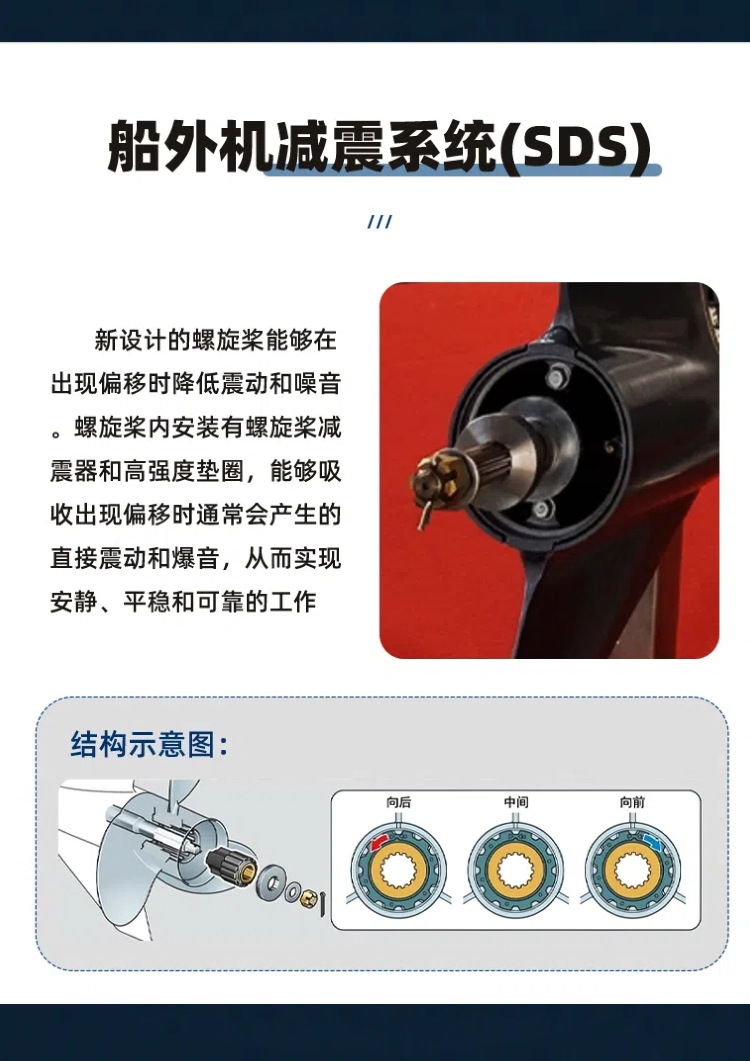 船外机减震系统(SDS)

///

新设计的螺旋桨能够在出现偏移时降低震动和噪音。螺旋桨内安装有螺旋桨减震器和高强度垫圈，能够吸收出现偏移时通常会产生的直接震动和爆音，从而实现安静、平稳和可靠的工作

结构示意图：

向后

中间

向前