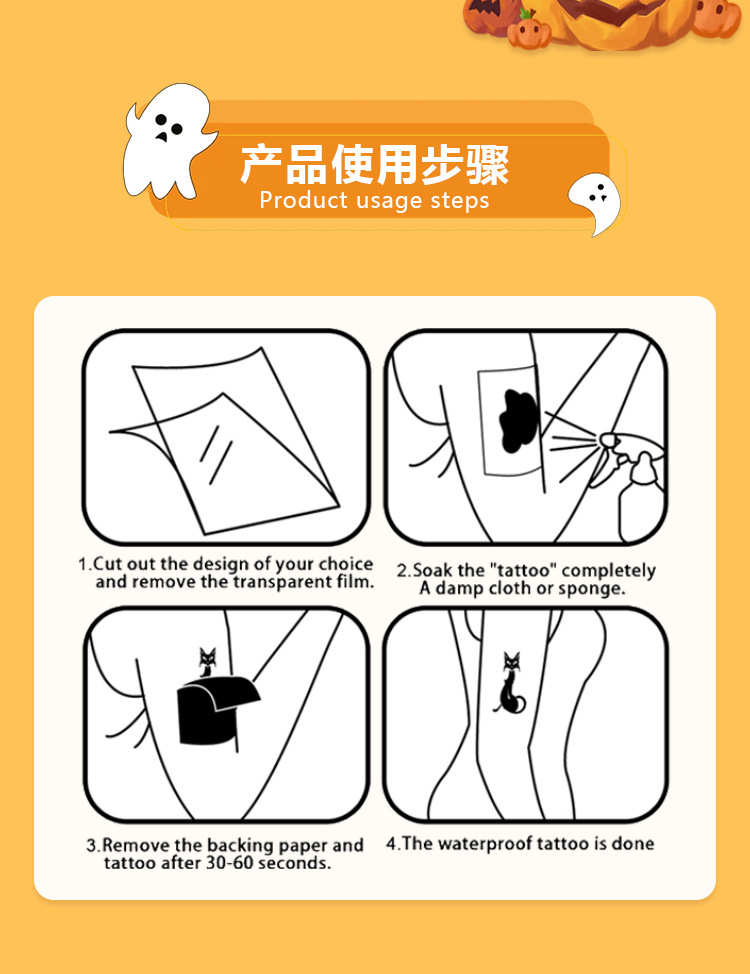 产品使用步骤
Product usage steps

1.Cut out the design of your choice and remove the transparent film.

2.Soak the "tattoo" completely A damp cloth or sponge.

3.Remove the backing paper and tattoo after 30-60 seconds.

4.The waterproof tattoo is done