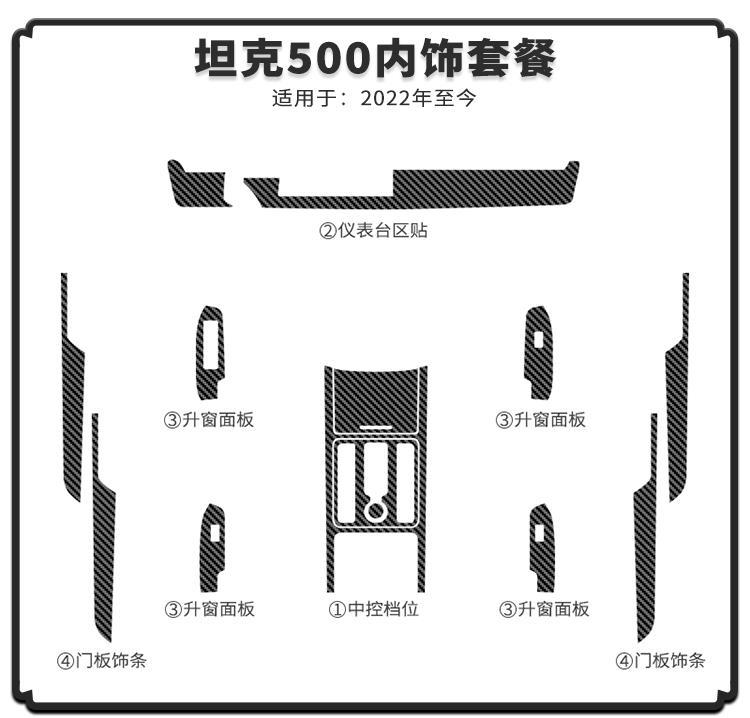 坦克500内饰套餐
适用于：2022年至今

②仪表台区贴

③升窗面板

③升窗面板

③升窗面板

①中控档位

③升窗面板

④门板饰条

④门板饰条