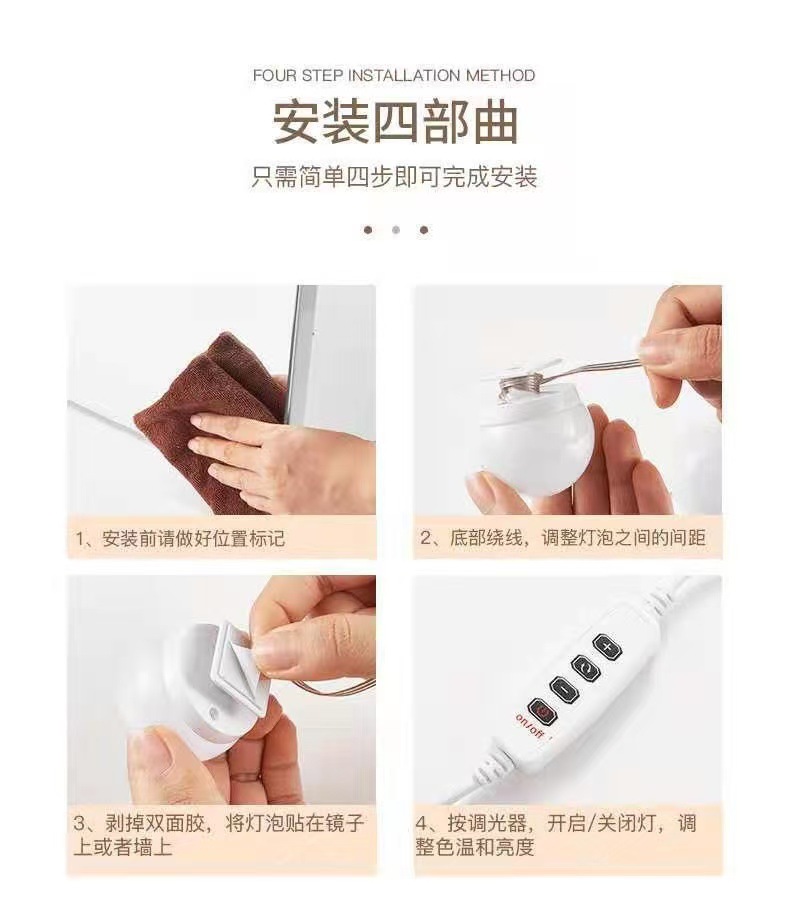 FOUR STEP INSTALLATION METHOD

安装四部曲

只需简单四步即可完成安装

1、安装前请做好位置标记

2、底部绕线，调整灯泡之间的间距

3、剥掉双面胶，将灯泡贴在镜子上或者墙上

on/off

4、按调光器，开启/关闭灯，调整色温和亮度