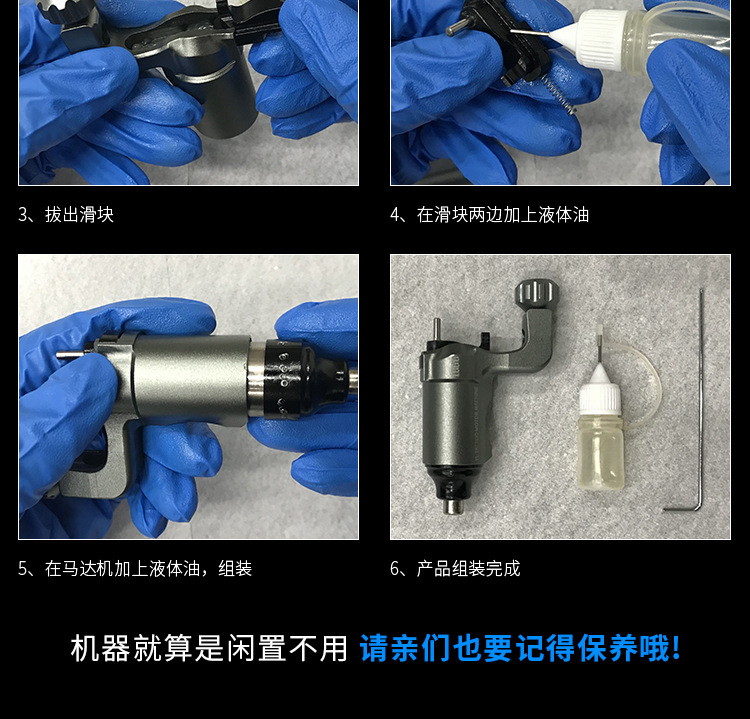 3、拔出滑块

4、在滑块两边加上液体油

5、在马达机加上液体油，组装

6、产品组装完成

机器就算是闲置不用 请亲们也要记得保养哦!