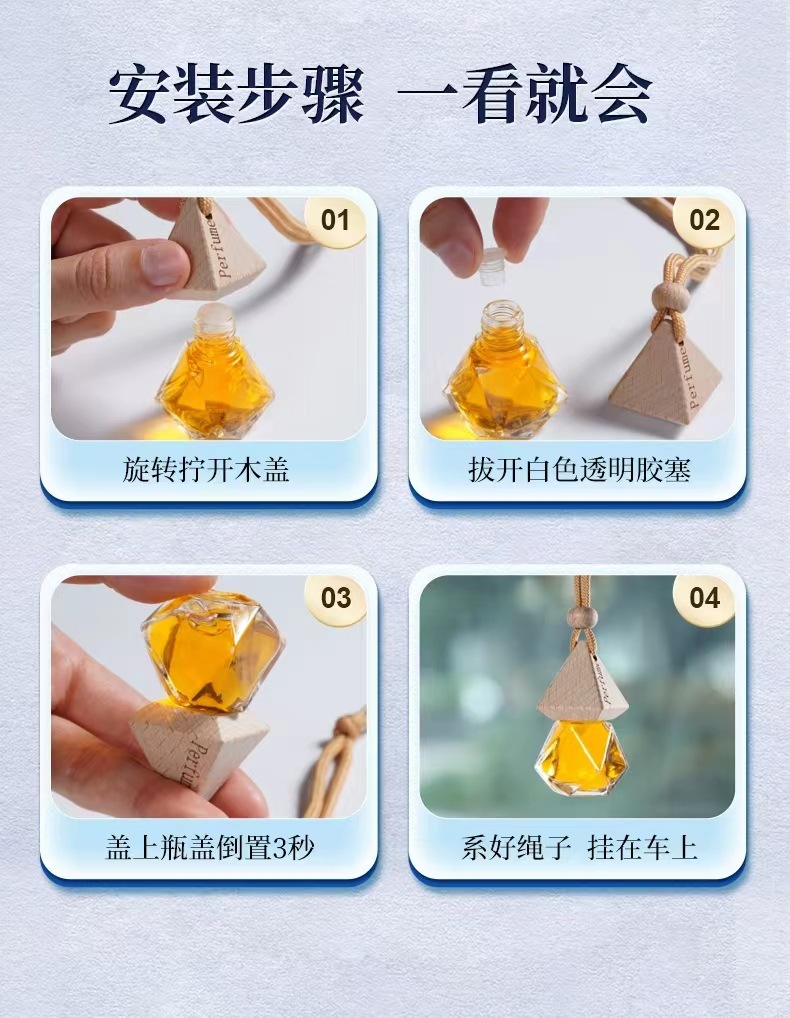 安装步骤 一看就会

01
Perfume
旋转拧开木盖

02
Perfume
拔开白色透明胶塞

03
Perfume
盖上瓶盖倒置3秒

04
系好绳子 挂在车上