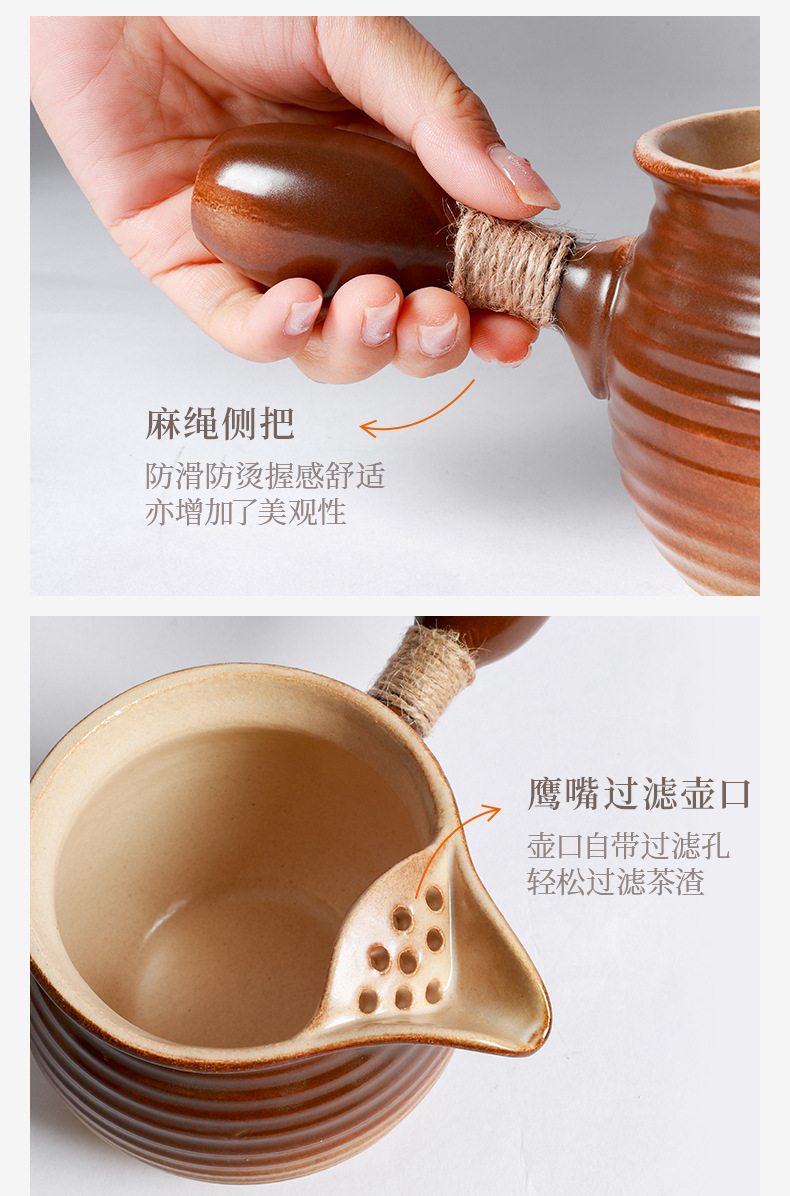 麻绳侧把

防滑防烫握感舒适
亦增加了美观性

鹰嘴过滤壶口

壶口自带过滤孔
轻松过滤茶渣