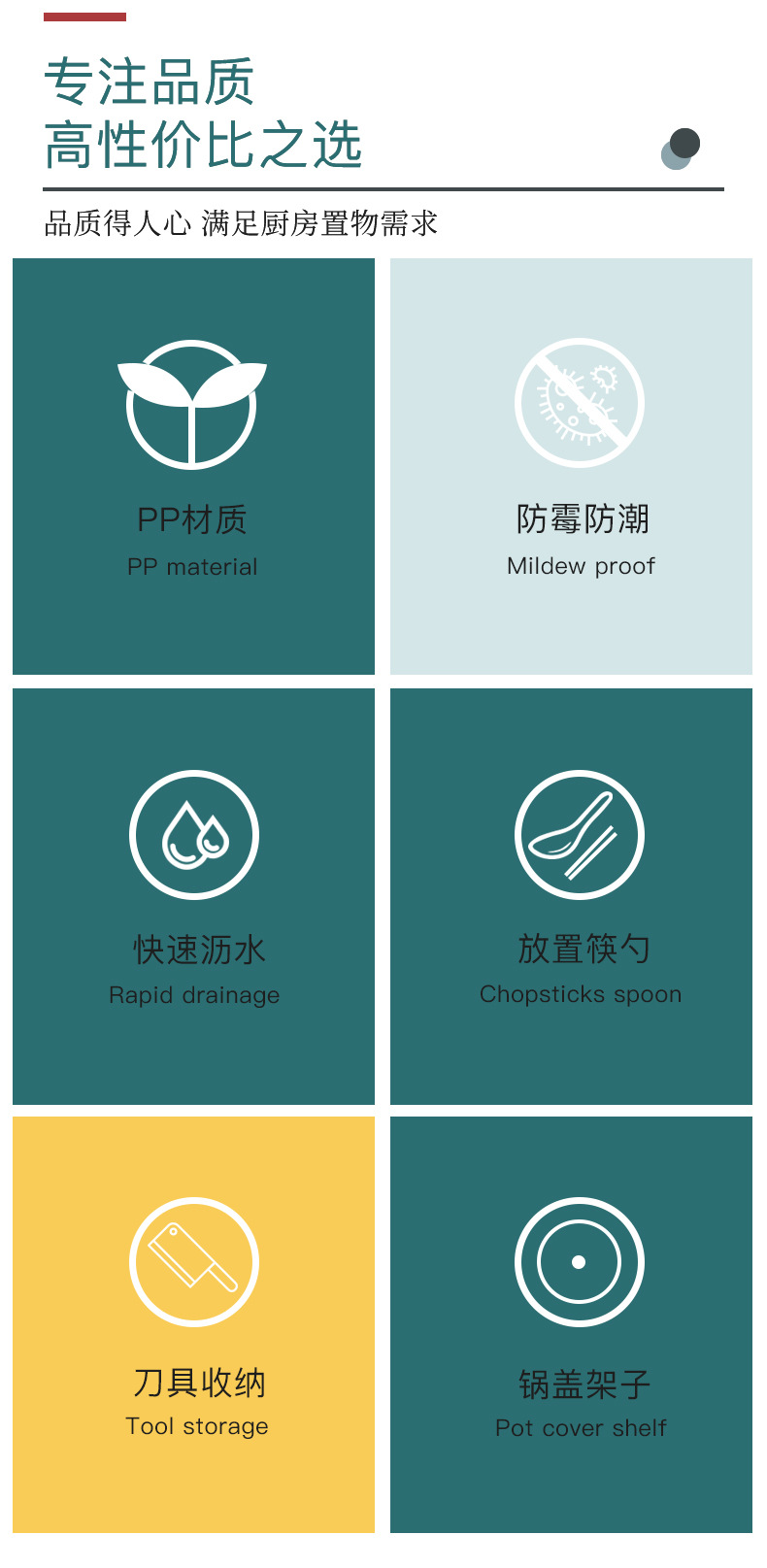 专注品质
高性价比之选

品质得人心 满足厨房置物需求

PP材质
PP material

防霉防潮
Mildew proof

快速沥水
Rapid drainage

放置筷勺
Chopsticks spoon

刀具收纳
Tool storage

锅盖架子
Pot cover shelf