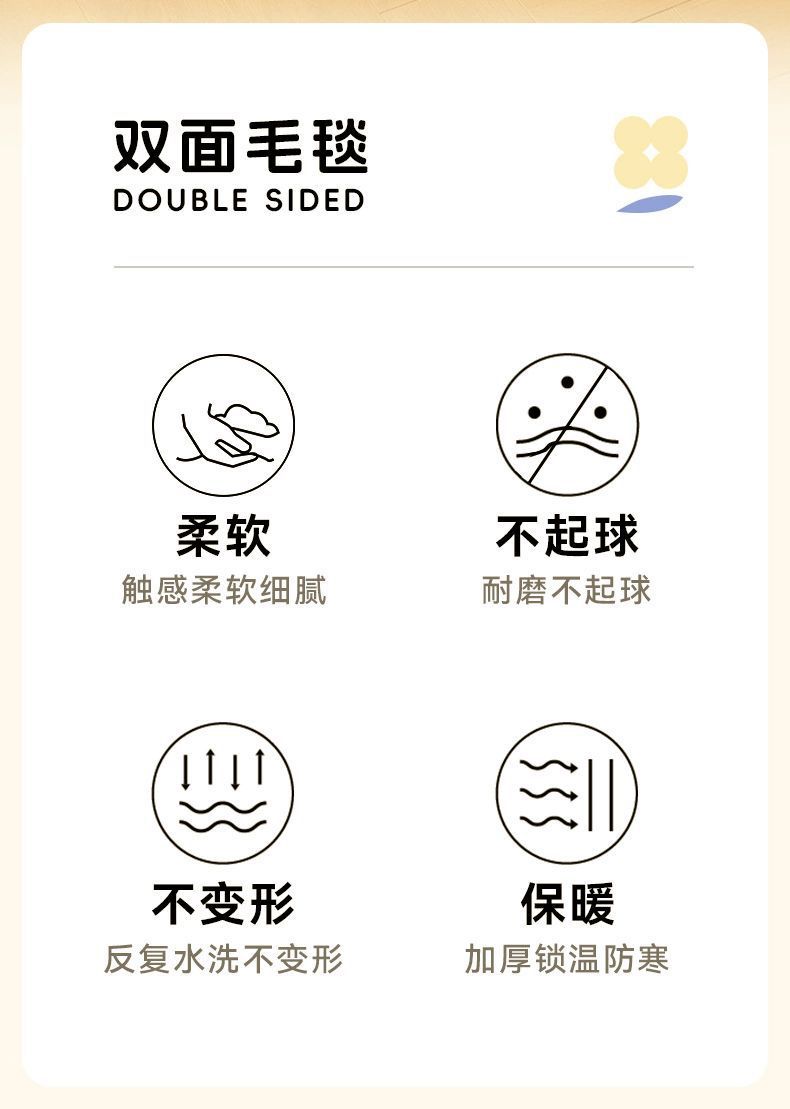 双面毛毯
DOUBLE SIDED

柔软
触感柔软细腻

不起球
耐磨不起球

不变形
反复水洗不变形

保暖
加厚锁温防寒