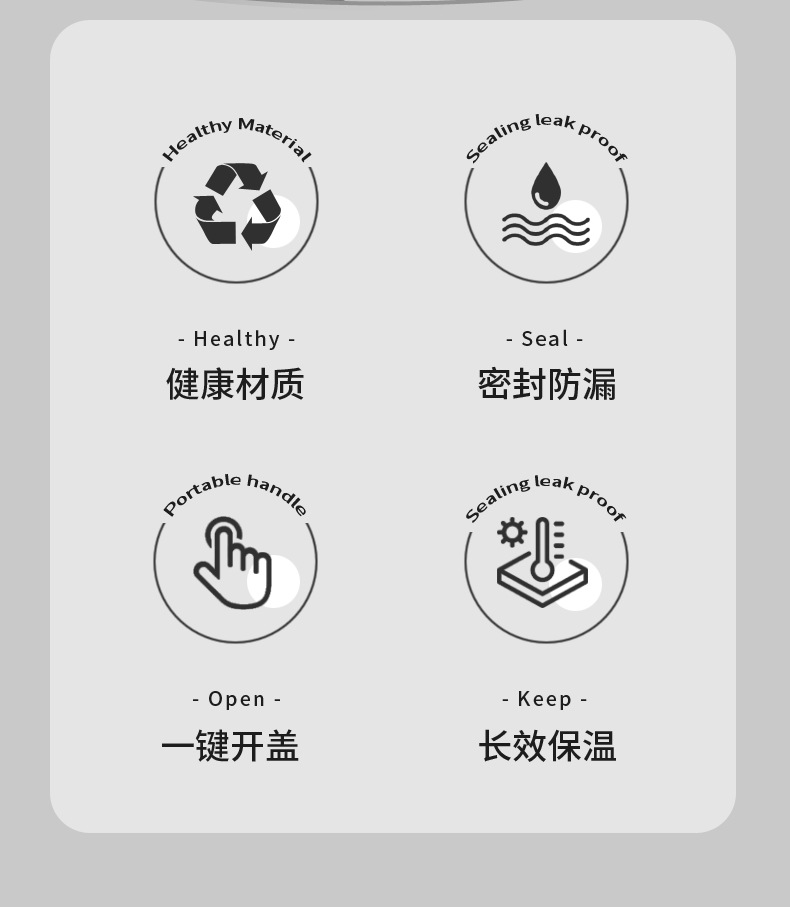 Healthy Material

- Healthy -

健康材质

Sealing leak proof

- Seal -

密封防漏

Portable handle

- Open -

一键开盖

Sealing leak proof

- Keep -

长效保温