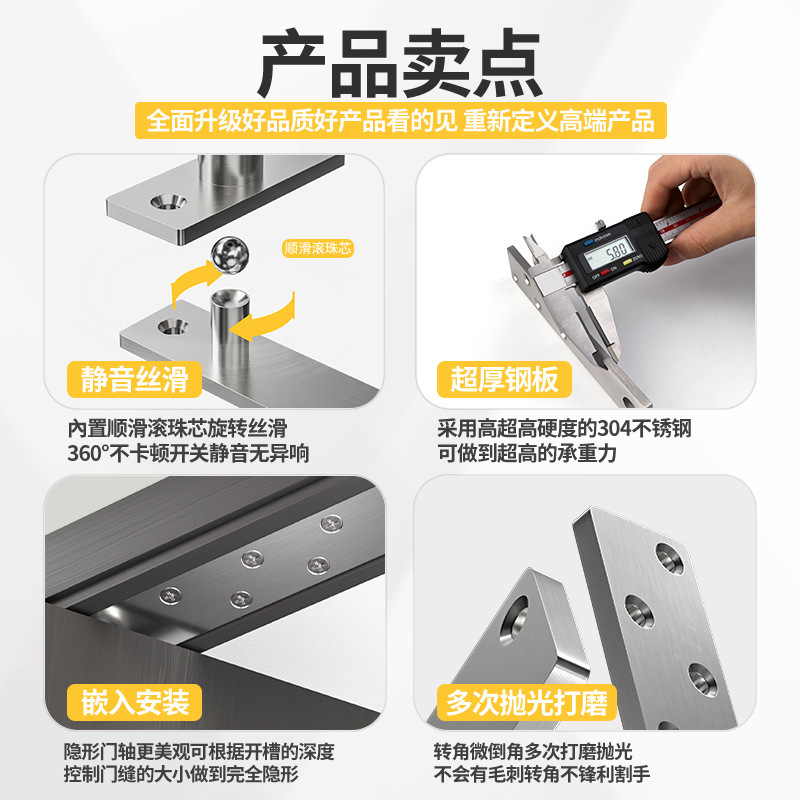 产品卖点

全面升级好品质好产品看的见 重新定义高端产品

顺滑滚珠芯

静音丝滑

内置顺滑滚珠芯旋转丝滑
360°不卡顿开关静音无异响

5.80

超厚钢板

采用高超高硬度的304不锈钢
可做到超高的承重力

嵌入安装

隐形门轴更美观可根据开槽的深度
控制门缝的大小做到完全隐形

多次抛光打磨

转角微倒角多次打磨抛光
不会有毛刺转角不锋利割手