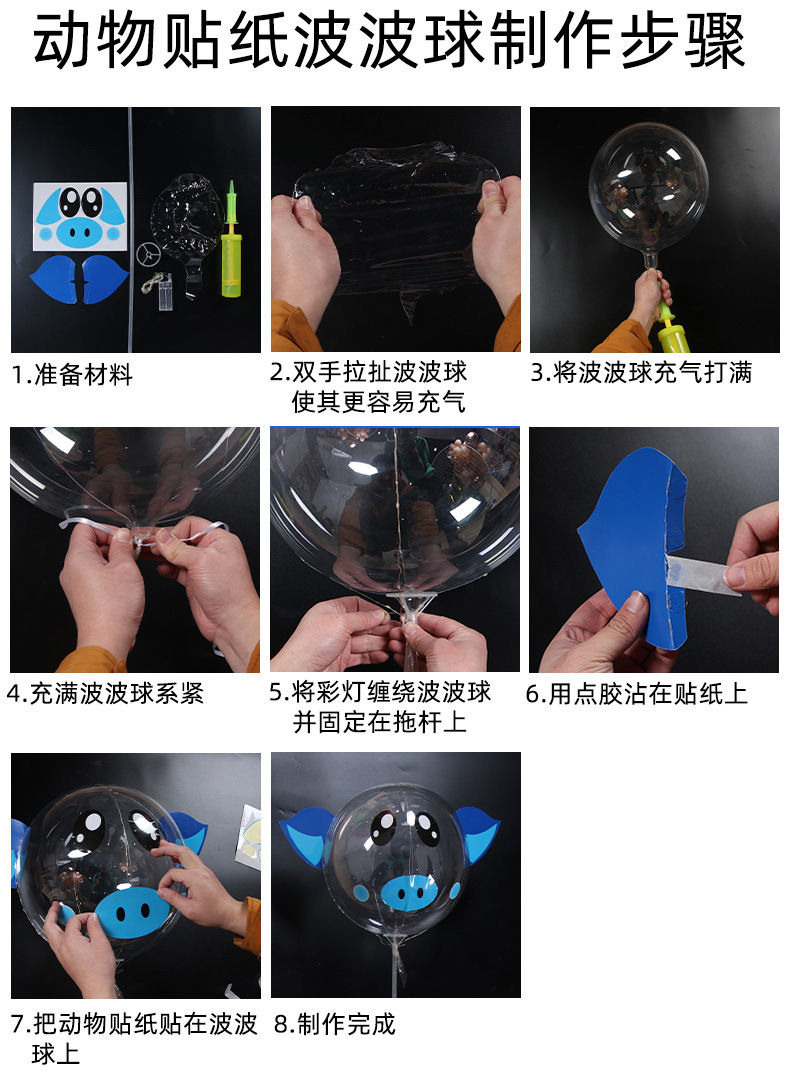 动物贴纸波波球制作步骤

1.准备材料

2.双手拉扯波波球使其更容易充气

3.将波波球充气打满

4.充满波波球系紧

5.将彩灯缠绕波波球并固定在拖杆上

6.用点胶沾在贴纸上

7.把动物贴纸贴在波波球上

8.制作完成