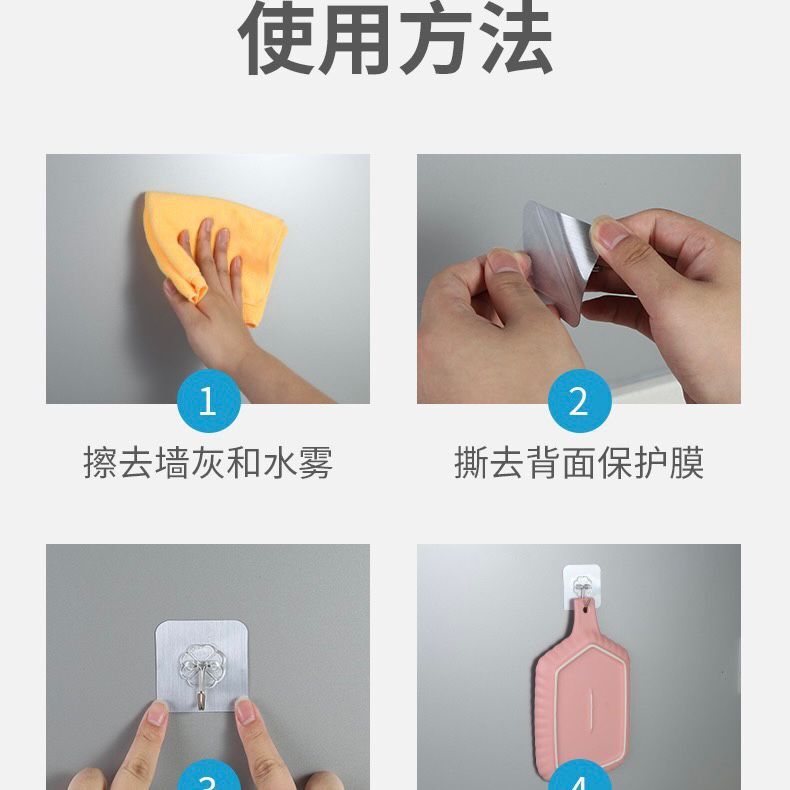 使用方法

1
擦去墙灰和水雾

2
撕去背面保护膜

3

4