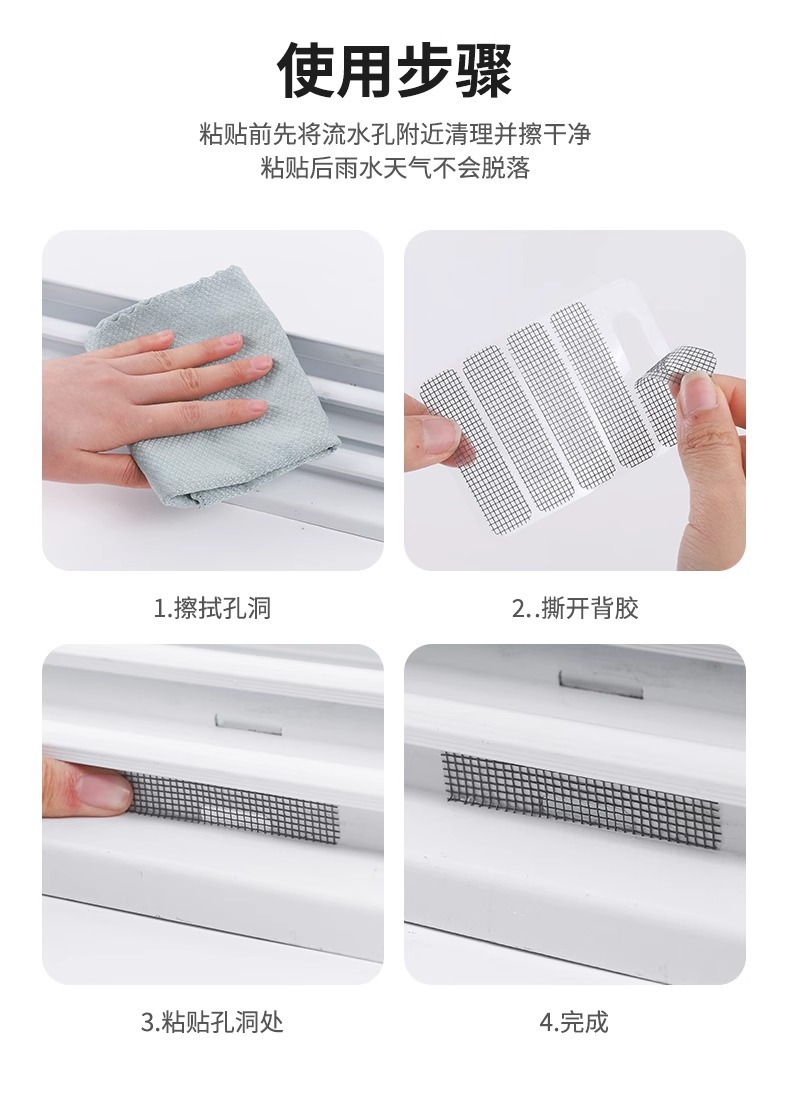 使用步骤

粘贴前先将流水孔附近清理并擦干净
粘贴后雨水天气不会脱落

1.擦拭孔洞

2..撕开背胶

3.粘贴孔洞处

4.完成