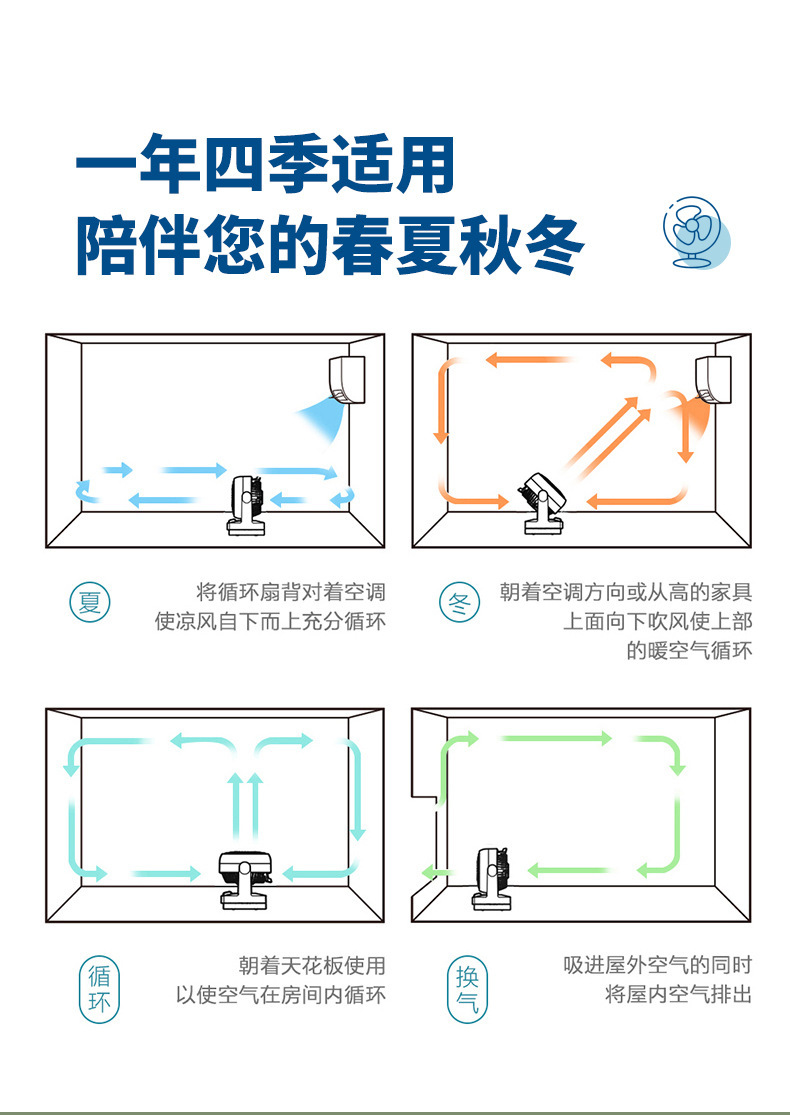 一年四季适用
陪伴您的春夏秋冬

夏

将循环扇背对着空调
使凉风自下而上充分循环

冬

朝着空调方向或从高的家具
上面向下吹风使上部
的暖空气循环

循环

朝着天花板使用
以使空气在房间内循环

换气

吸进屋外空气的同时
将屋内空气排出