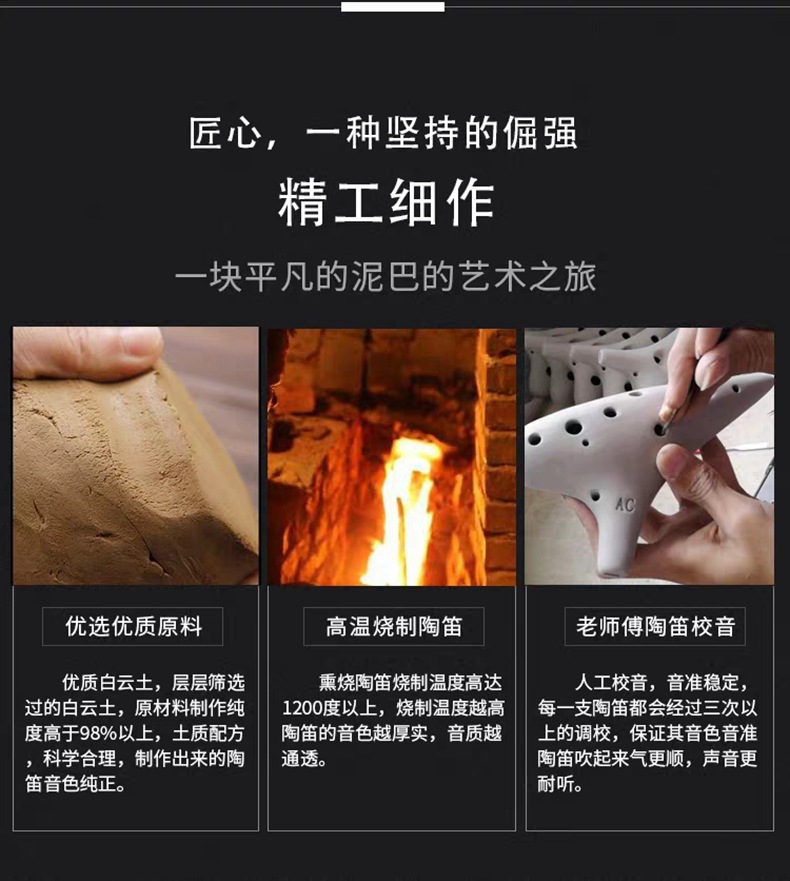 匠心，一种坚持的倔强

精工细作

一块平凡的泥巴的艺术之旅

AC

优选优质原料

优质白云土，层层筛选过的白云土，原材料制作纯度高于98%以上，土质配方，科学合理，制作出来的陶笛音色纯正。

高温烧制陶笛

熏烧陶笛烧制温度高达1200度以上，烧制温度越高陶笛的音色越厚实，音质越通透。

老师傅陶笛校音

人工校音，音准稳定，每一支陶笛都会经过三次以上的调校，保证其音色音准陶笛吹起来气更顺，声音更耐听。