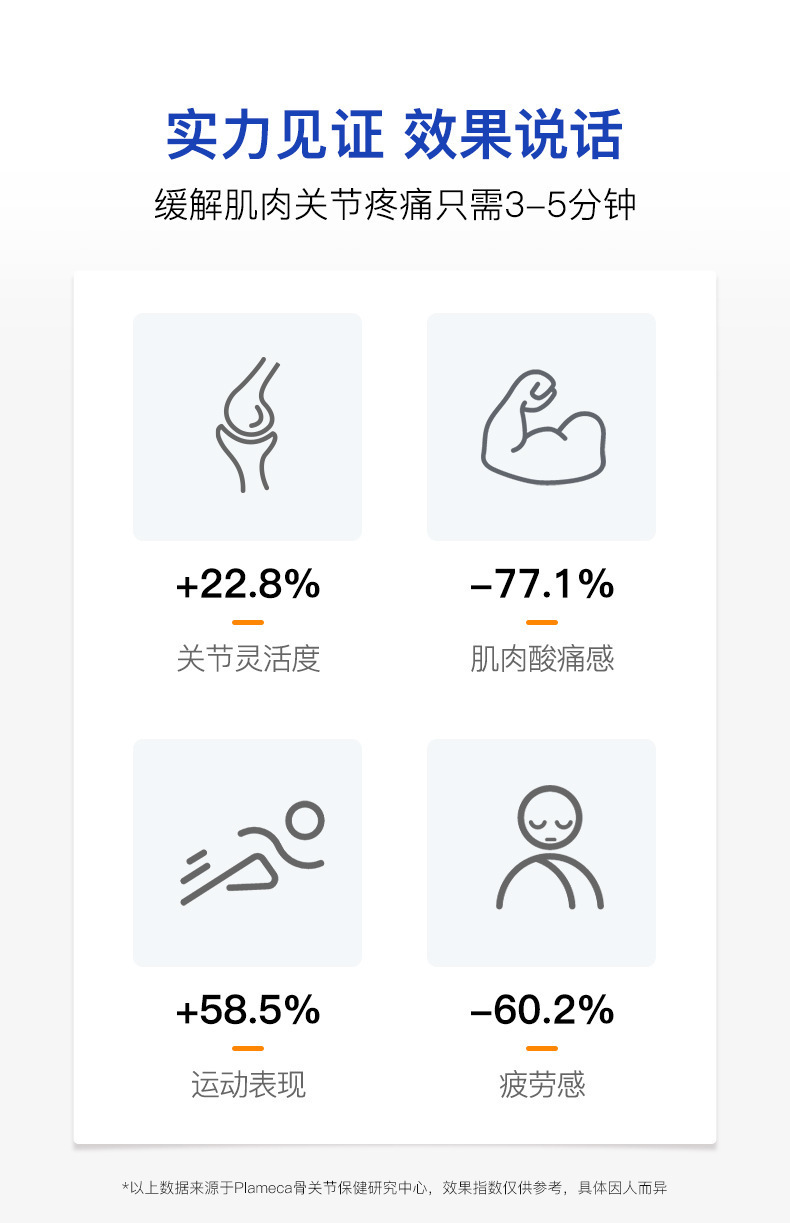 实力见证 效果说话

缓解肌肉关节疼痛只需3-5分钟

+22.8%

关节灵活度

-77.1%

肌肉酸痛感

+58.5%

运动表现

-60.2%

疲劳感

*以上数据来源于Plameca骨关节保健研究中心，效果指数仅供参考，具体因人而异