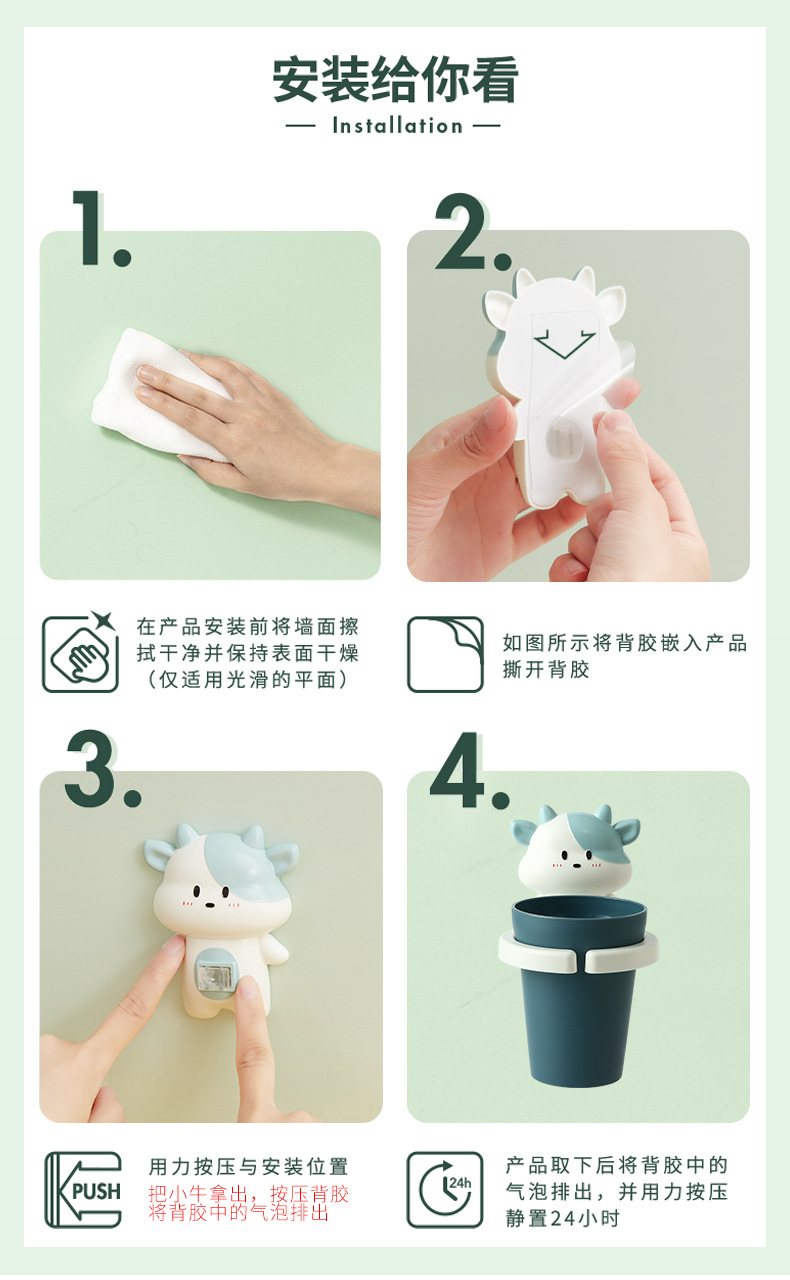 安装给你看
— Installation —

1.

在产品安装前将墙面擦拭干净并保持表面干燥（仅适用光滑的平面）

2.

如图所示将背胶嵌入产品撕开背胶

3.

PUSH

用力按压与安装位置
把小牛拿出，按压背胶将背胶中的气泡排出

4.

24h

产品取下后将背胶中的气泡排出，并用力按压静置24小时