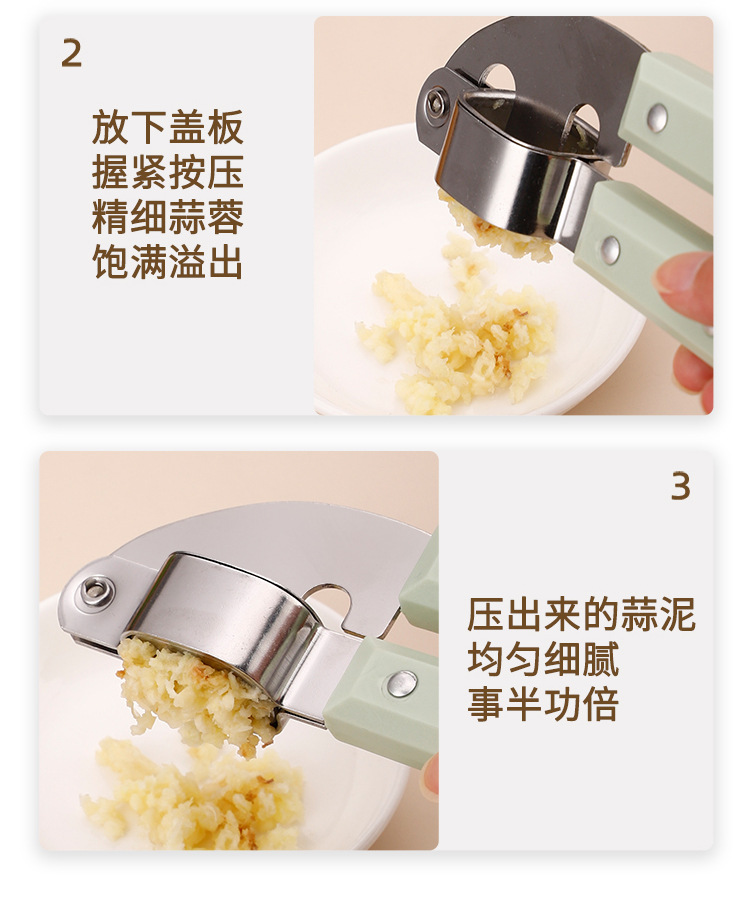 2

放下盖板
握紧按压
精细蒜蓉
饱满溢出

3

压出来的蒜泥
均匀细腻
事半功倍