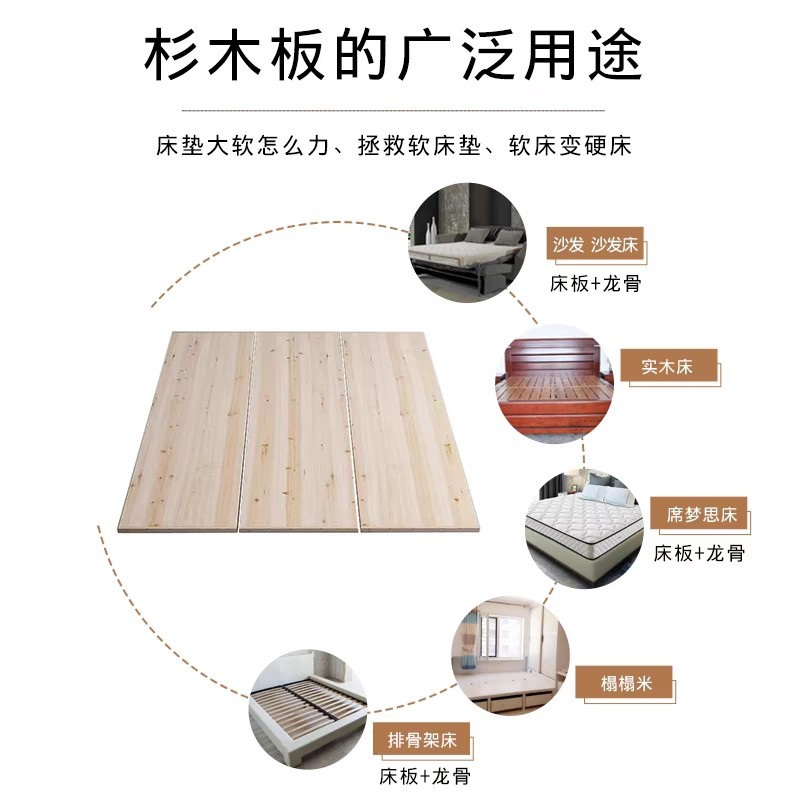 杉木板的广泛用途

床垫大软怎么力、拯救软床垫、软床变硬床

沙发 沙发床
床板+龙骨

实木床

席梦思床
床板+龙骨

榻榻米

排骨架床
床板+龙骨