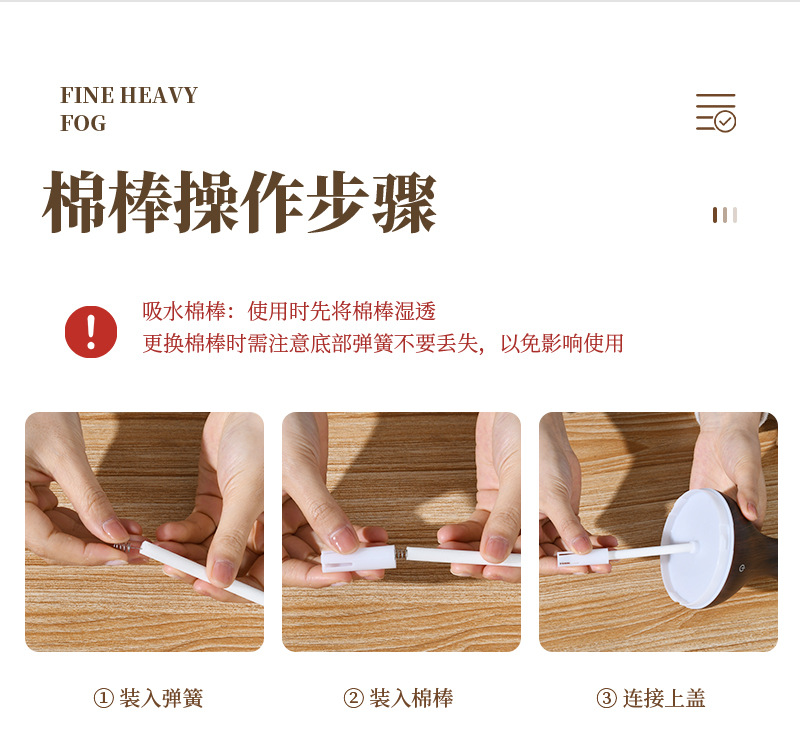 FINE HEAVY FOG

棉棒操作步骤

吸水棉棒：使用时先将棉棒湿透
更换棉棒时需注意底部弹簧不要丢失，以免影响使用

① 装入弹簧

② 装入棉棒

③ 连接上盖