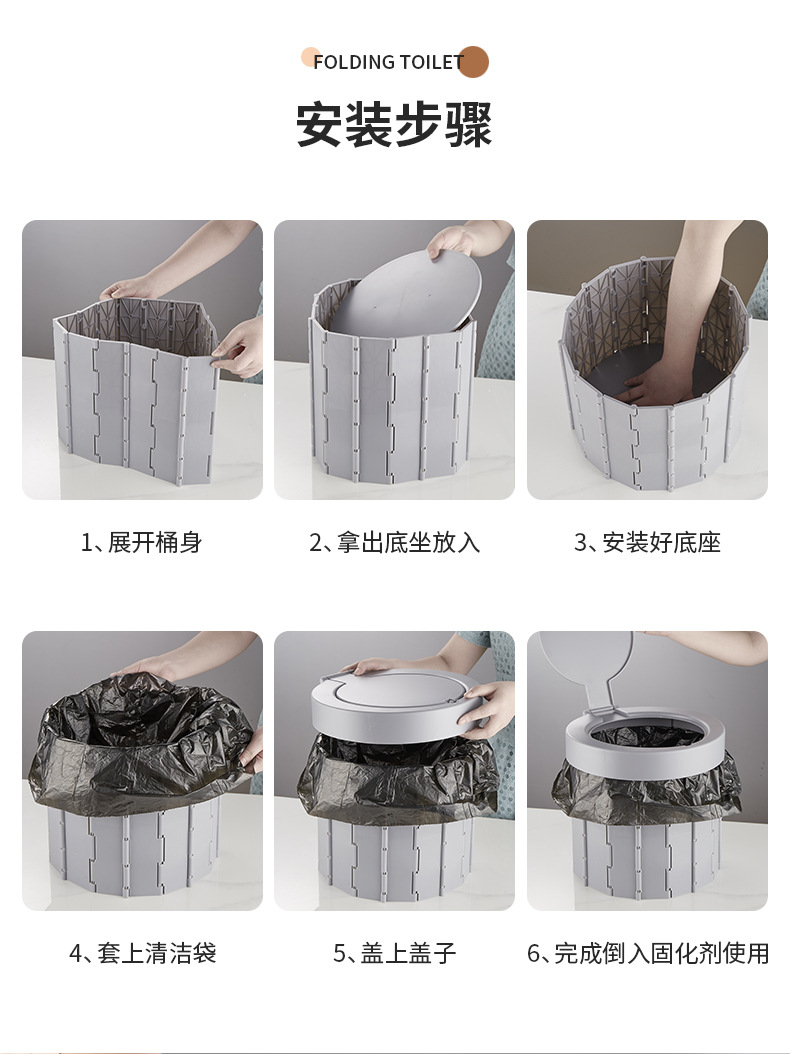 FOLDING TOILET

安装步骤

1、展开桶身

2、拿出底坐放入

3、安装好底座

4、套上清洁袋

5、盖上盖子

6、完成倒入固化剂使用