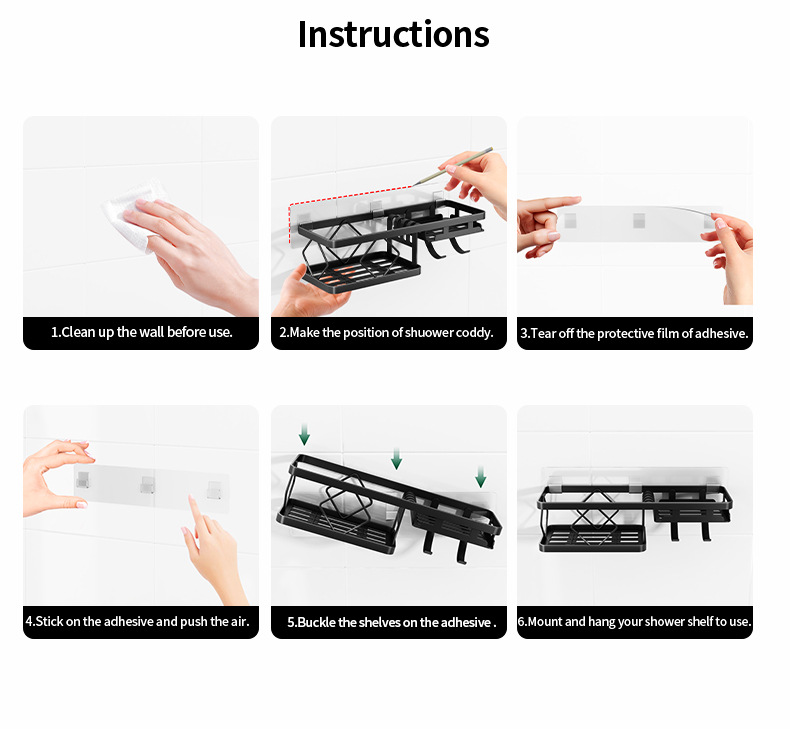 Instructions

1.Clean up the wall before use.

2.Make the position of shuower coddy.

3.Tear off the protective film of adhesive.

4.Stick on the adhesive and push the air.

5.Buckle the shelves on the adhesive .

6.Mount and hang your shower shelf to use.