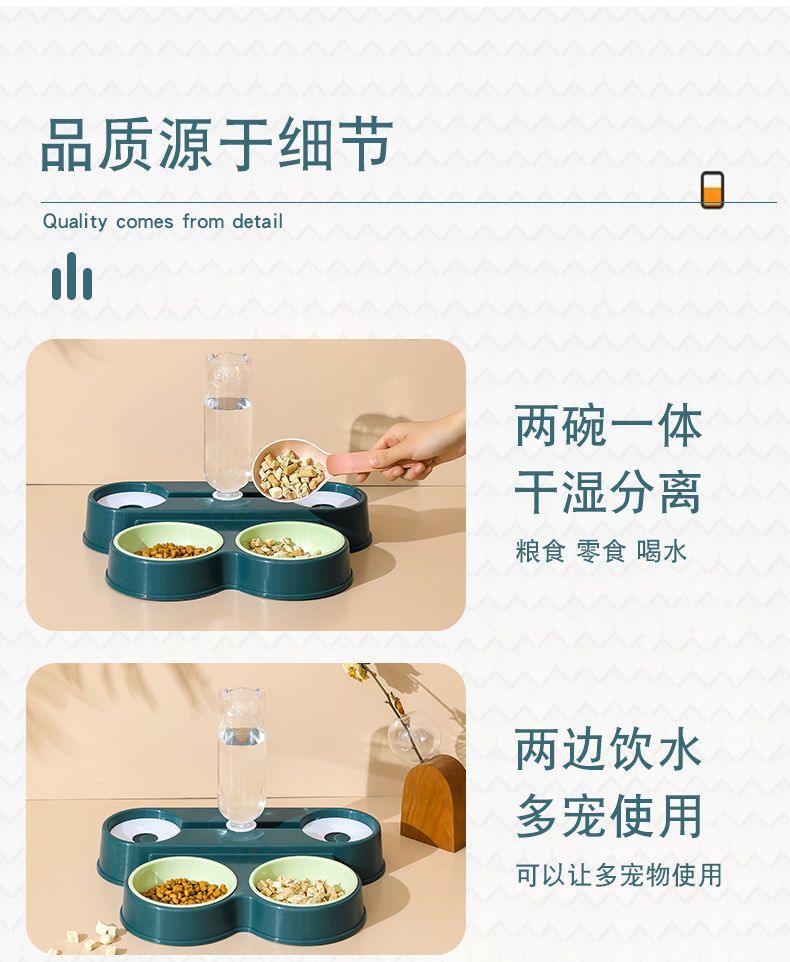 品质源于细节

Quality comes from detail

两碗一体
干湿分离

粮食 零食 喝水

两边饮水
多宠使用

可以让多宠物使用