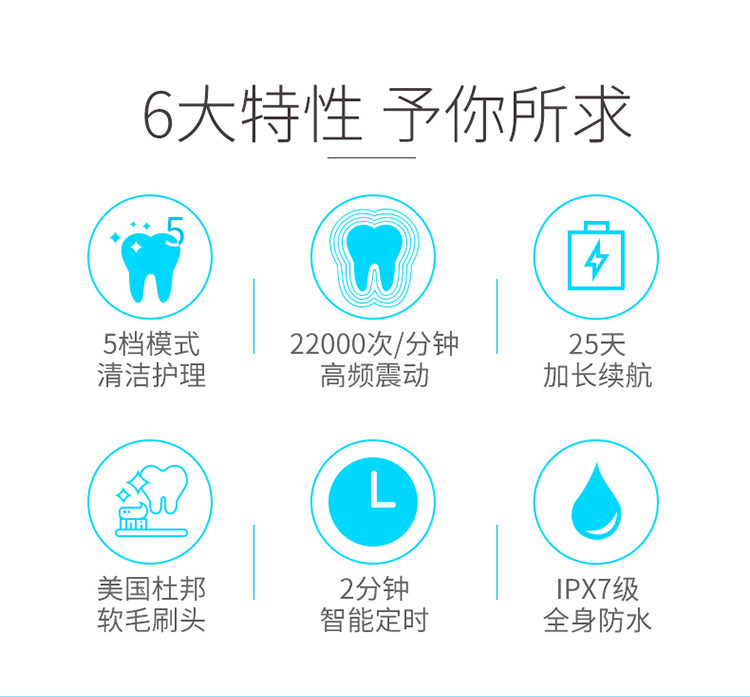 6大特性 予你所求

5

5档模式
清洁护理

22000次/分钟
高频震动

25天
加长续航

美国杜邦
软毛刷头

2分钟
智能定时

IPX7级
全身防水