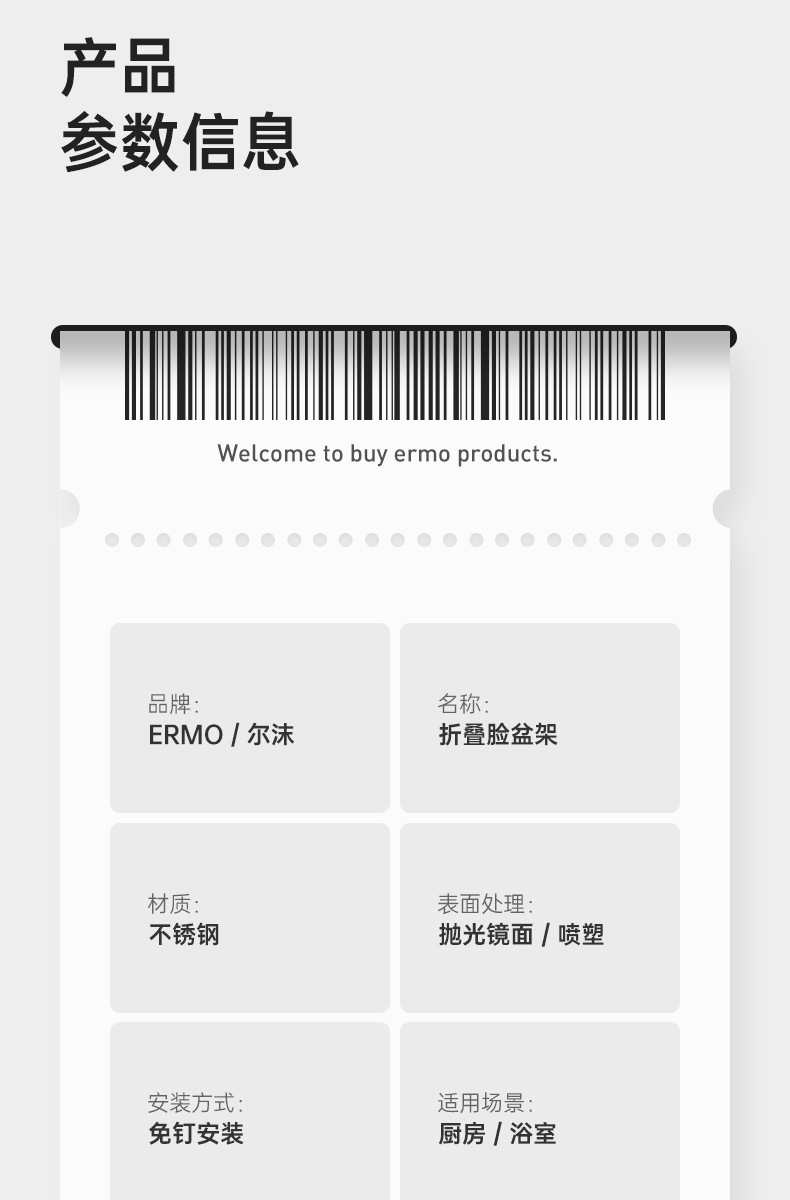 产品
参数信息

Welcome to buy ermo products.

品牌:
ERMO / 尔沫

名称:
折叠脸盆架

材质:
不锈钢

表面处理:
抛光镜面 / 喷塑

安装方式:
免钉安装

适用场景:
厨房 / 浴室