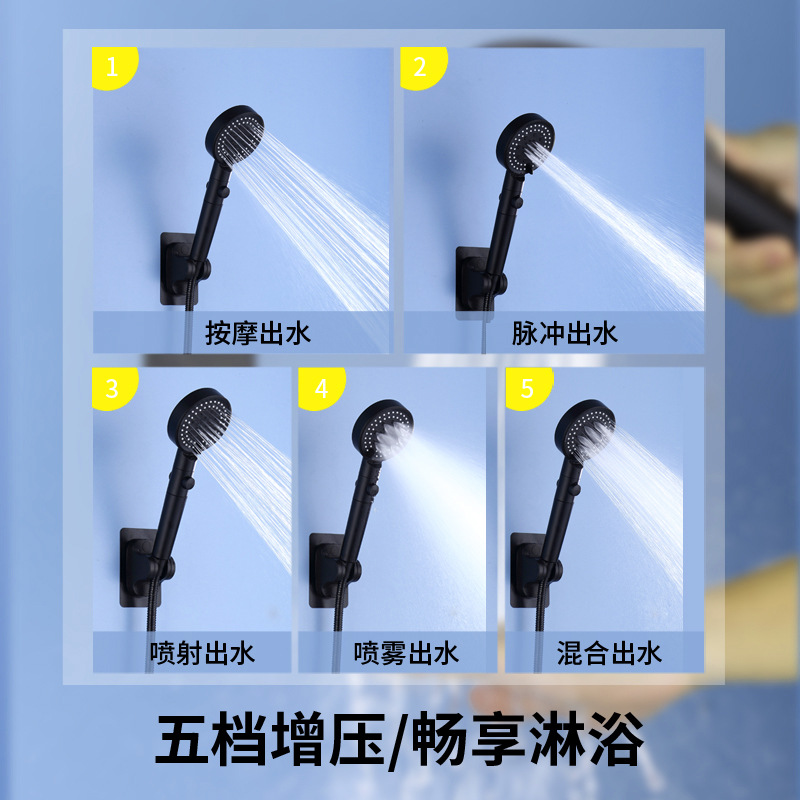 1
按摩出水

2
脉冲出水

3
喷射出水

4
喷雾出水

5
混合出水

五档增压/畅享淋浴