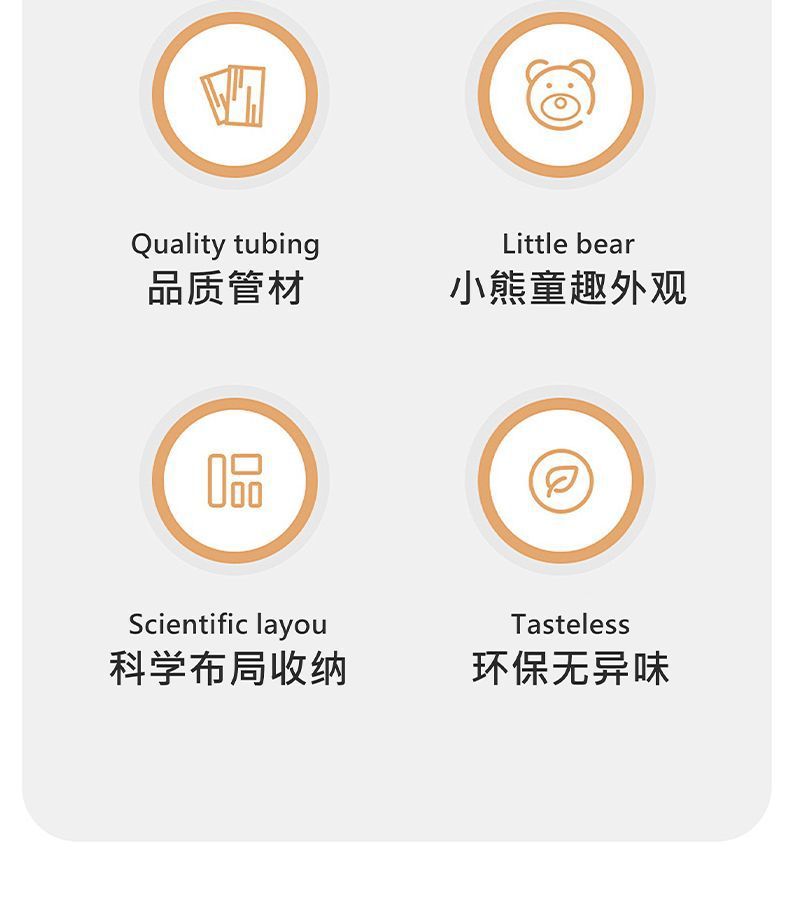 Quality tubing
品质管材

Little bear
小熊童趣外观

Scientific layou
科学布局收纳

Tasteless
环保无异味