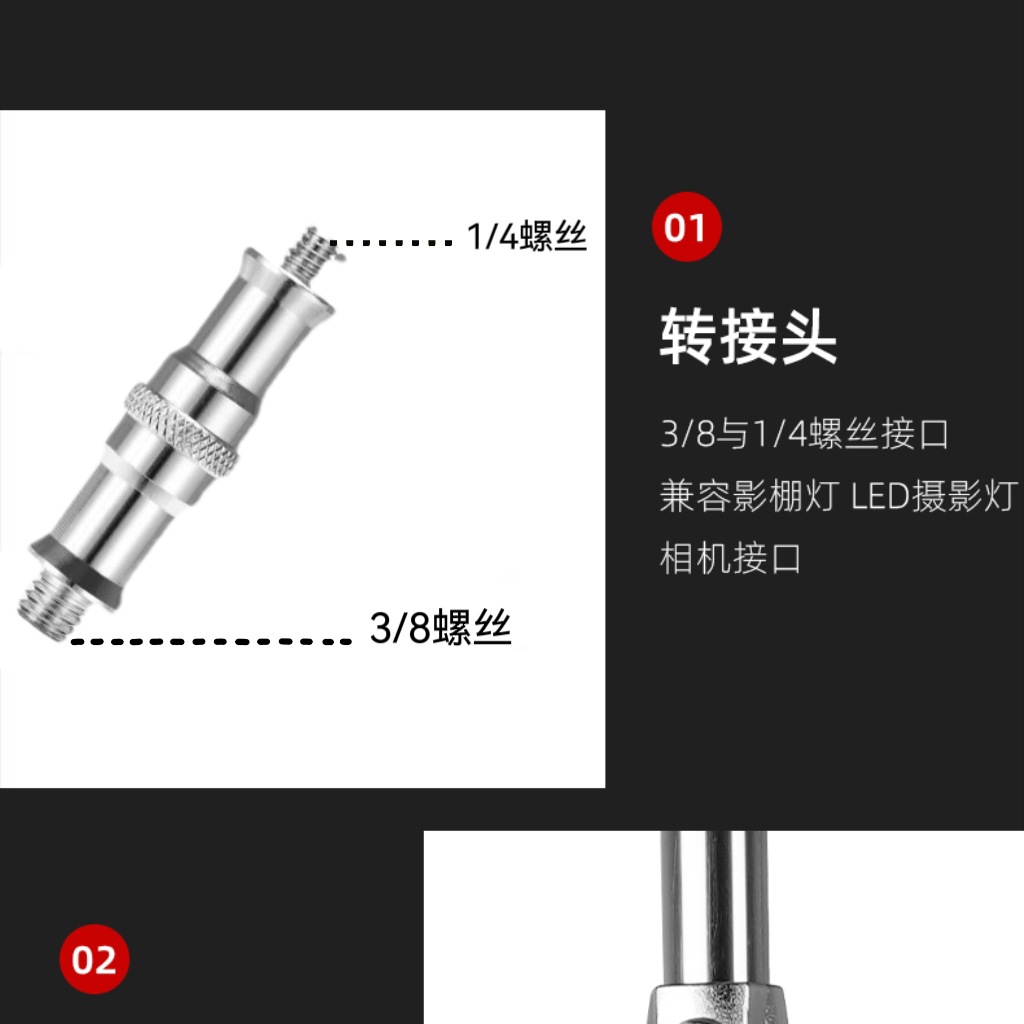 1/4螺丝

3/8螺丝

01

转接头

3/8与1/4螺丝接口
兼容影棚灯 LED摄影灯
相机接口

02