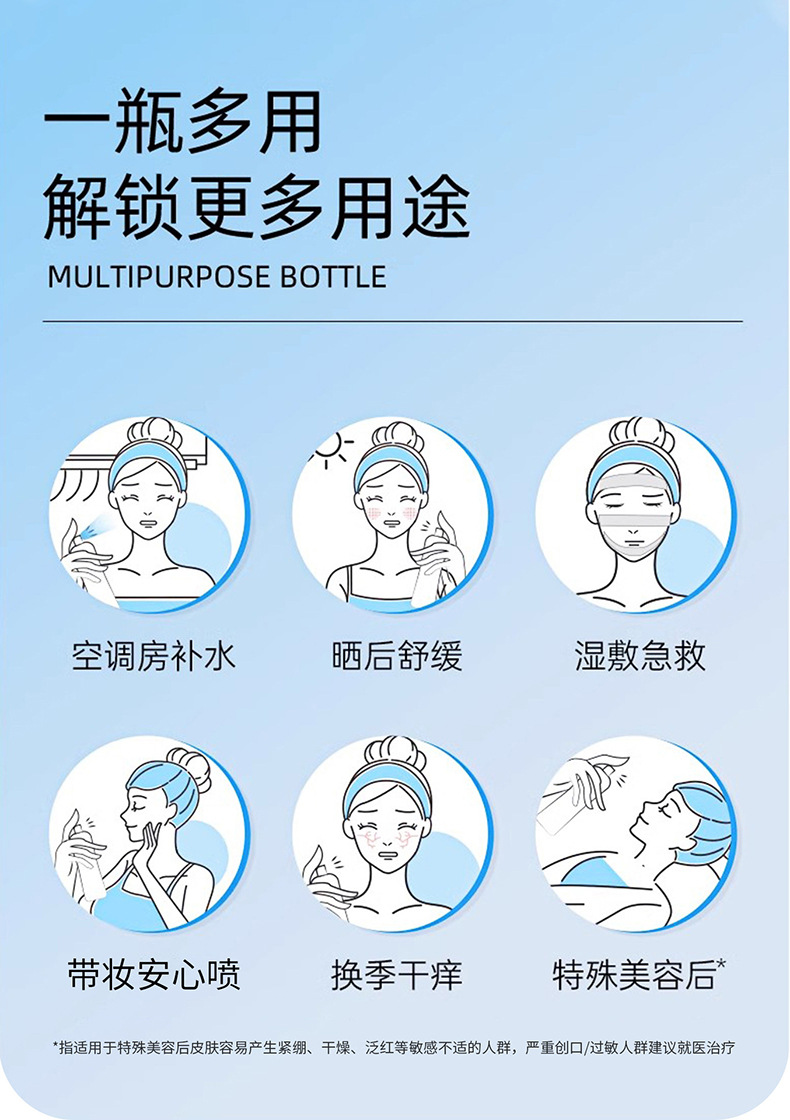 一瓶多用
解锁更多用途
MULTIPURPOSE BOTTLE

空调房补水

晒后舒缓

湿敷急救

带妆安心喷

换季干痒

特殊美容后*

*指适用于特殊美容后皮肤容易产生紧绷、干燥、泛红等敏感不适的人群，严重创口/过敏人群建议就医治疗