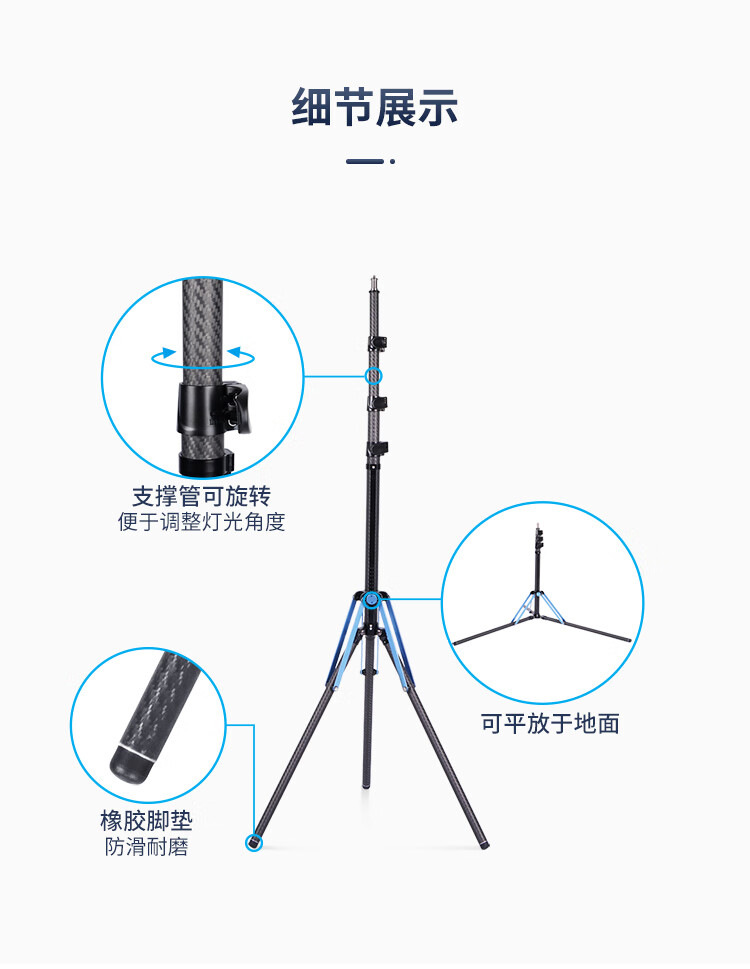 细节展示

支撑管可旋转
便于调整灯光角度

可平放于地面

橡胶脚垫
防滑耐磨